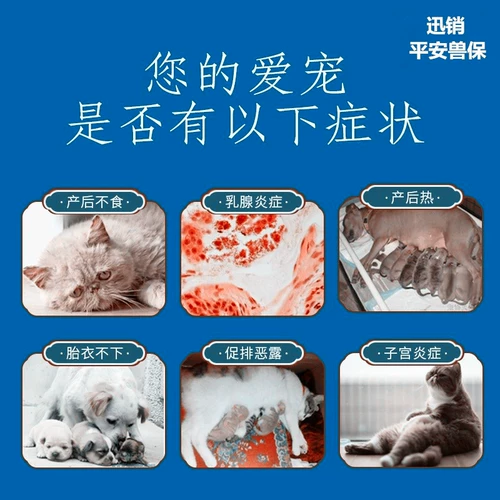 迅销
平安兽保

您的爱宠
是否有以下症状

·产后不食·

·乳腺炎症·

·产后热·

·胎衣不下·

·促排恶露·

·子宫炎症·