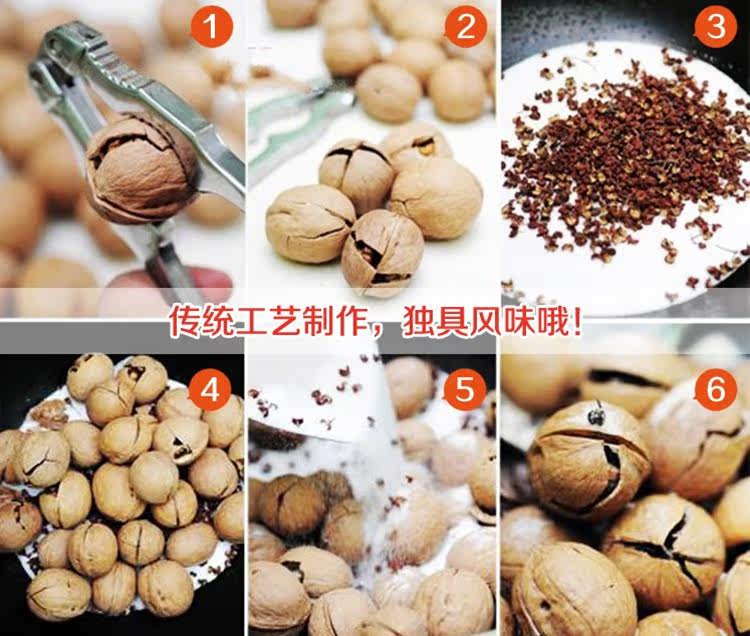 1
2
3
传统工艺制作，独具风味哦！
4
5
6