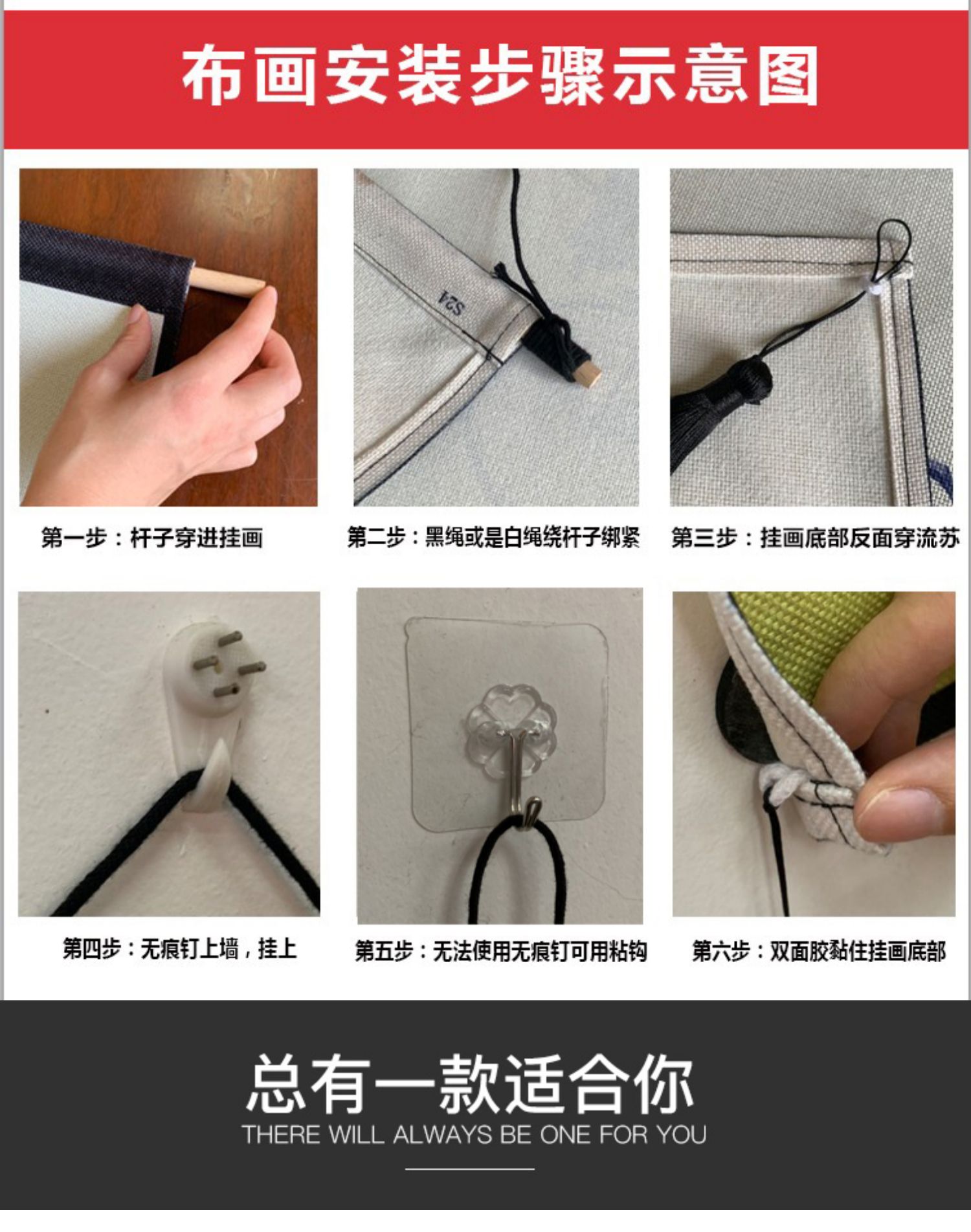 布画安装步骤示意图

S24

第一步：杆子穿进挂画

第二步：黑绳或是白绳绕杆子绑紧

第三步：挂画底部反面穿流苏

第四步：无痕钉上墙，挂上

第五步：无法使用无痕钉可用粘钩

第六步：双面胶黏住挂画底部

总有一款适合你
THERE WILL ALWAYS BE ONE FOR YOU