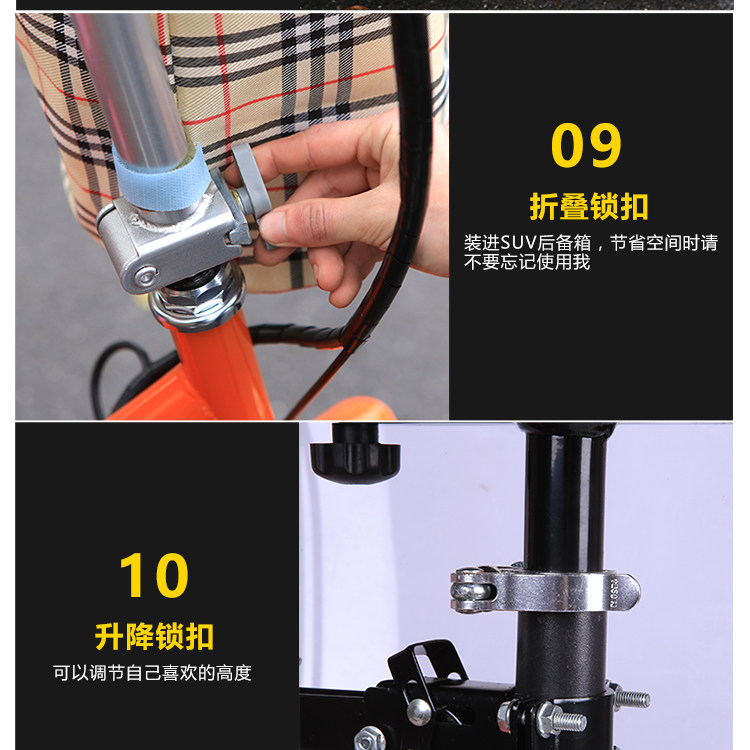 09

折叠锁扣

装进SUV后备箱，节省空间时请不要忘记使用我

10

升降锁扣

可以调节自己喜欢的高度