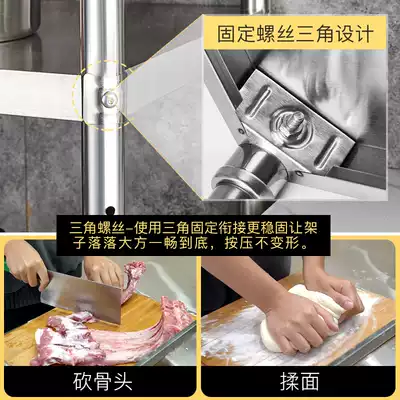 固定螺丝三角设计

三角螺丝-使用三角固定衔接更稳固让架子落落大方一畅到底，按压不变形。

砍骨头

揉面