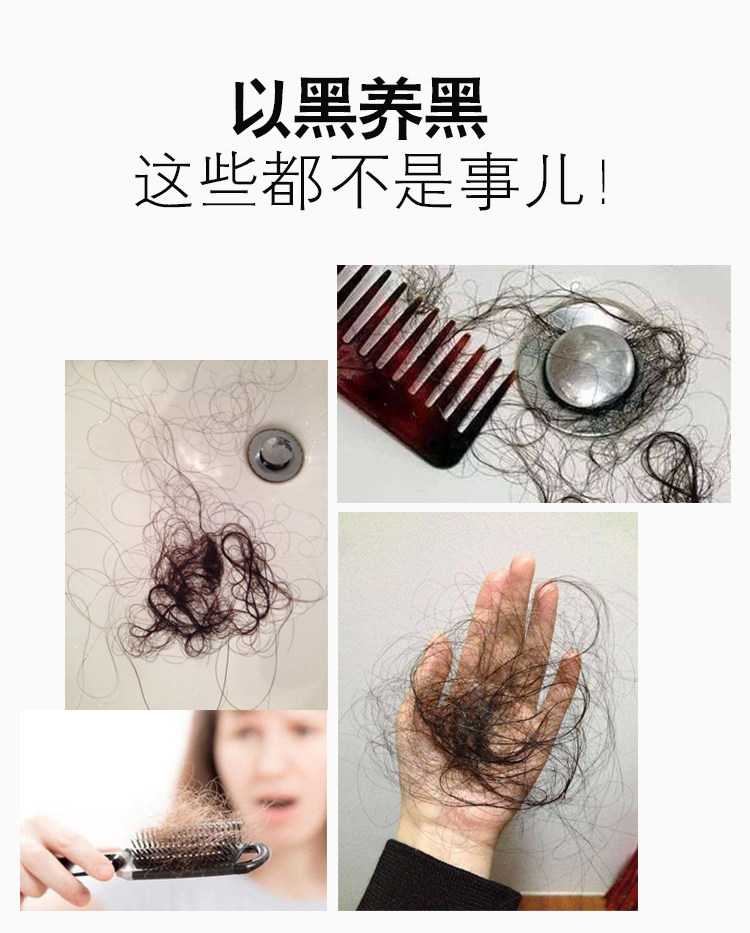 以黑养黑
这些都不是事儿!