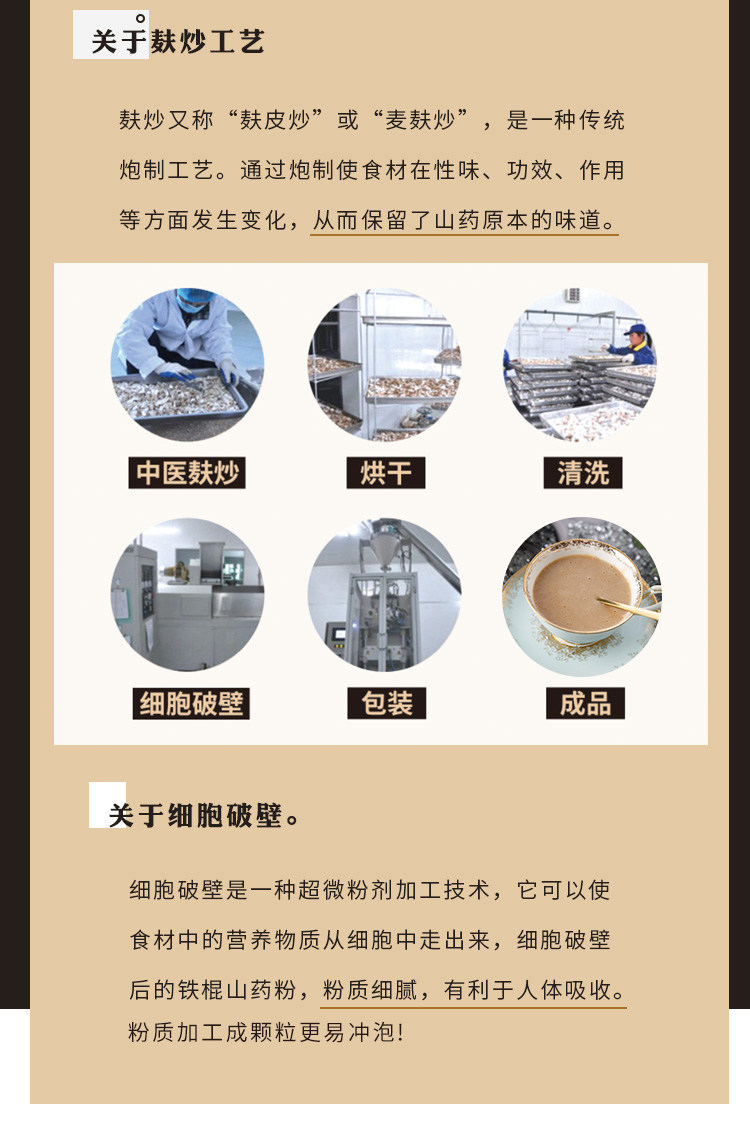 关于麸炒工艺

麸炒又称“麸皮炒”或“麦麸炒”，是一种传统炮制工艺。通过炮制使食材在性味、功效、作用等方面发生变化，从而保留了山药原本的味道。

中医麸炒

烘干

清洗

细胞破壁

包装

成品

关于细胞破壁。

细胞破壁是一种超微粉剂加工技术，它可以使食材中的营养物质从细胞中走出来，细胞破壁后的铁棍山药粉，粉质细腻，有利于人体吸收。粉质加工成颗粒更易冲泡！