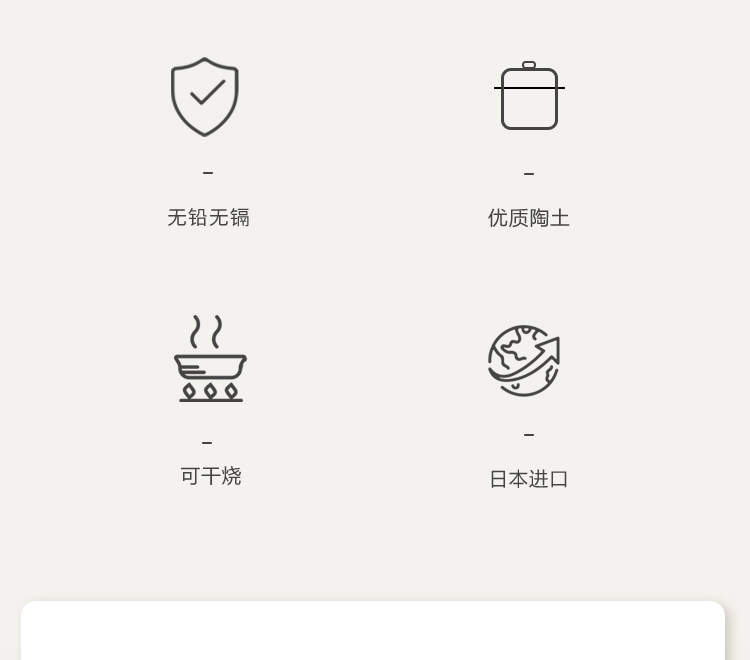 -
无铅无镉

-
优质陶土

-
可干烧

-
日本进口