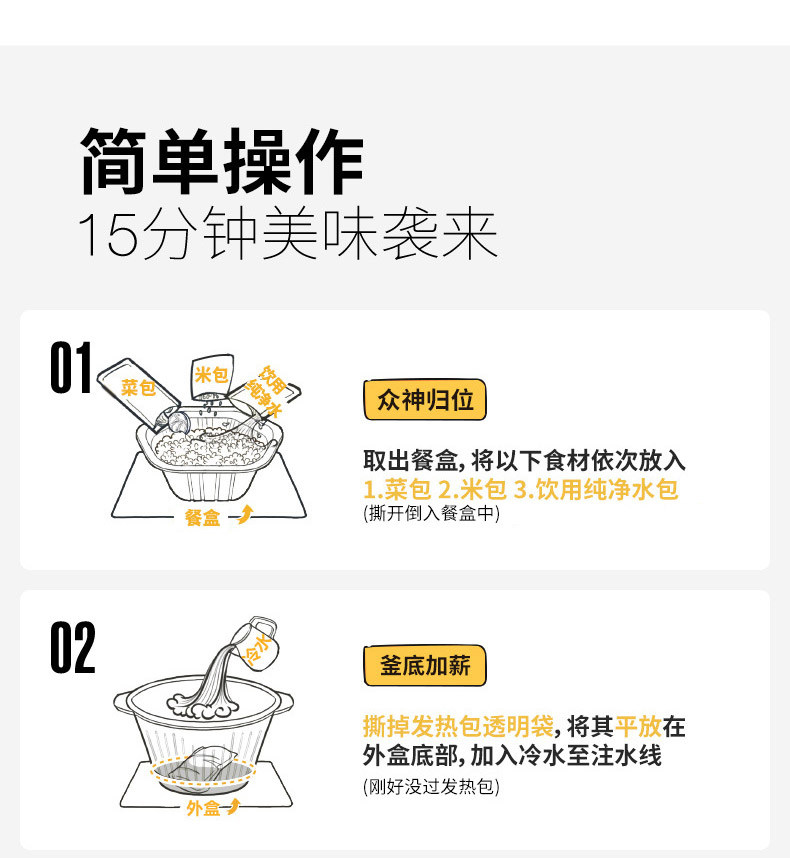 简单操作
15分钟美味袭来

01

菜包
米包
饮用纯净水
餐盒

众神归位

取出餐盒，将以下食材依次放入
1.菜包 2.米包 3.饮用纯净水包
(撕开倒入餐盒中)

02

冷水
外盒

釜底加薪

撕掉发热包透明袋，将其平放在外盒底部，加入冷水至注水线
(刚好没过发热包)