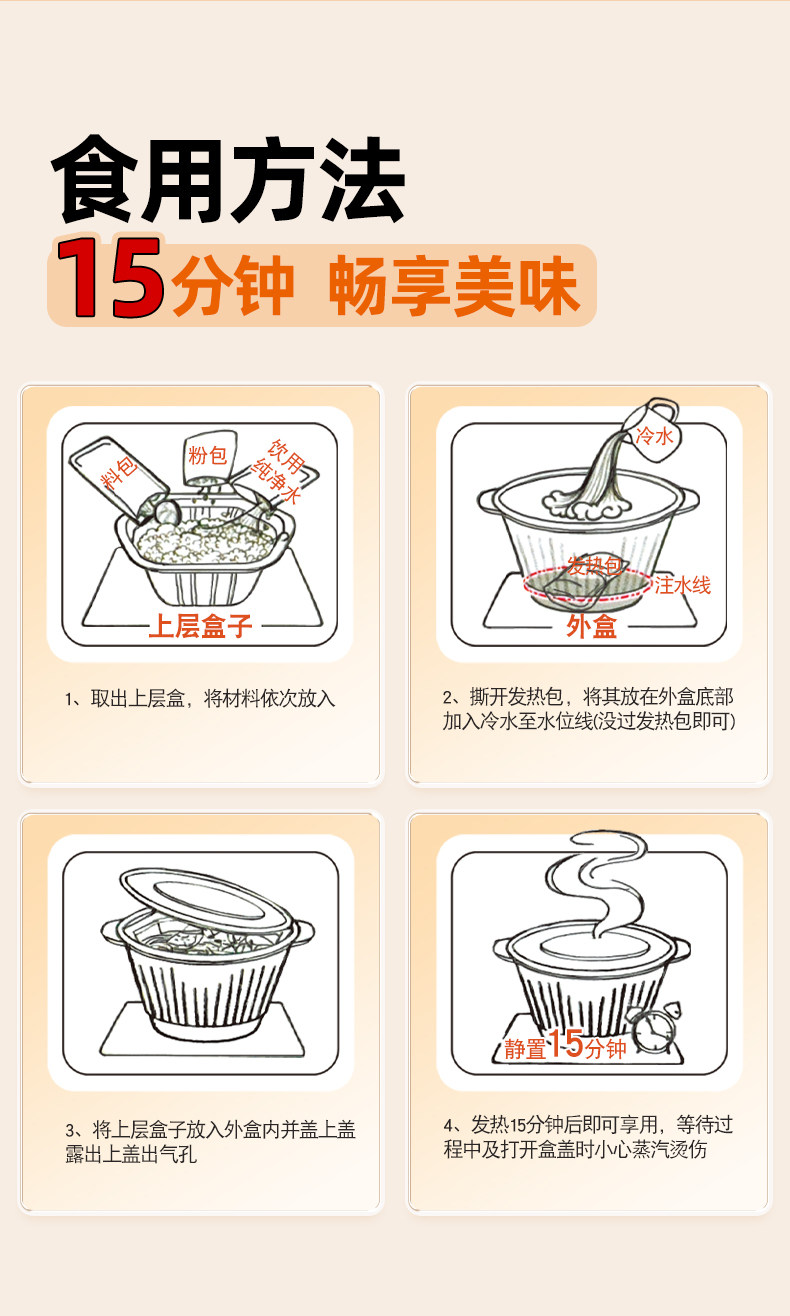 食用方法

15分钟 畅享美味

料包
粉包
饮用纯净水
上层盒子

1、取出上层盒，将材料依次放入

冷水
发热包
注水线
外盒

2、撕开发热包，将其放在外盒底部加入冷水至水位线(没过发热包即可)

3、将上层盒子放入外盒内并盖上盖露出上盖出气孔

静置15分钟

4、发热15分钟后即可享用，等待过程中及打开盒盖时小心蒸汽烫伤