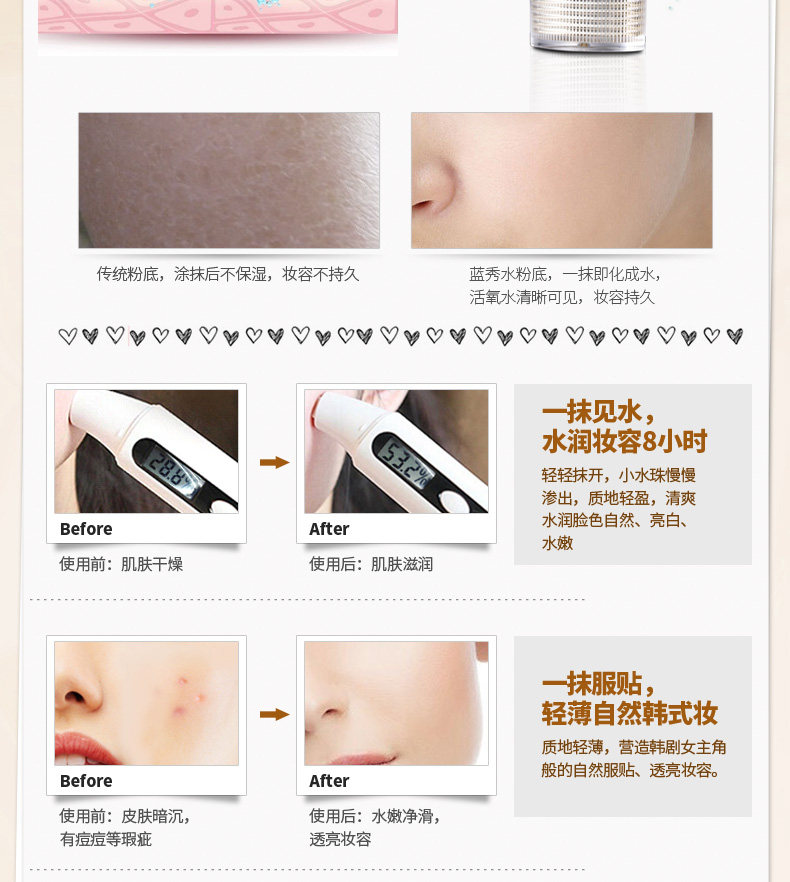 传统粉底，涂抹后不保湿，妆容不持久

蓝秀水粉底，一抹即化成水，活氧水清晰可见，妆容持久

28.8%

Before

使用前：肌肤干燥

53.2%

After

使用后：肌肤滋润

一抹见水，水润妆容8小时

轻轻抹开，小水珠慢慢渗出，质地轻盈，清爽水润脸色自然、亮白、水嫩

Before

使用前：皮肤暗沉，有痘痘等瑕疵

After

使用后：水嫩净滑，透亮妆容

一抹服贴，轻薄自然韩式妆

质地轻薄，营造韩剧女主角般的自然服贴、透亮妆容。