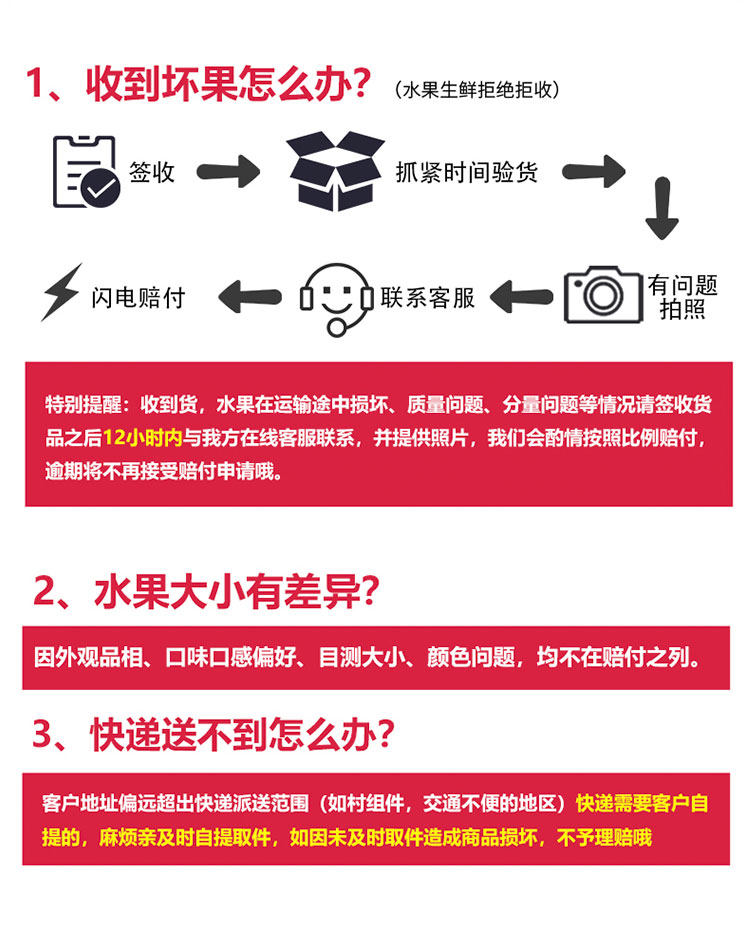 1、收到坏果怎么办？（水果生鲜拒绝拒收）

签收

抓紧时间验货

有问题拍照

联系客服

闪电赔付

特别提醒：收到货，水果在运输途中损坏、质量问题、分量问题等情况请签收货品之后12小时内与我方在线客服联系，并提供照片，我们会酌情按照比例赔付，逾期将不再接受赔付申请哦。

2、水果大小有差异？

因外观品相、口味口感偏好、目测大小、颜色问题，均不在赔付之列。

3、快递送不到怎么办？

客户地址偏远超出快递派送范围（如村组件，交通不便的地区）快递需要客户自提的，麻烦亲及时自提取件，如因未及时取件造成商品损坏，不予理赔哦