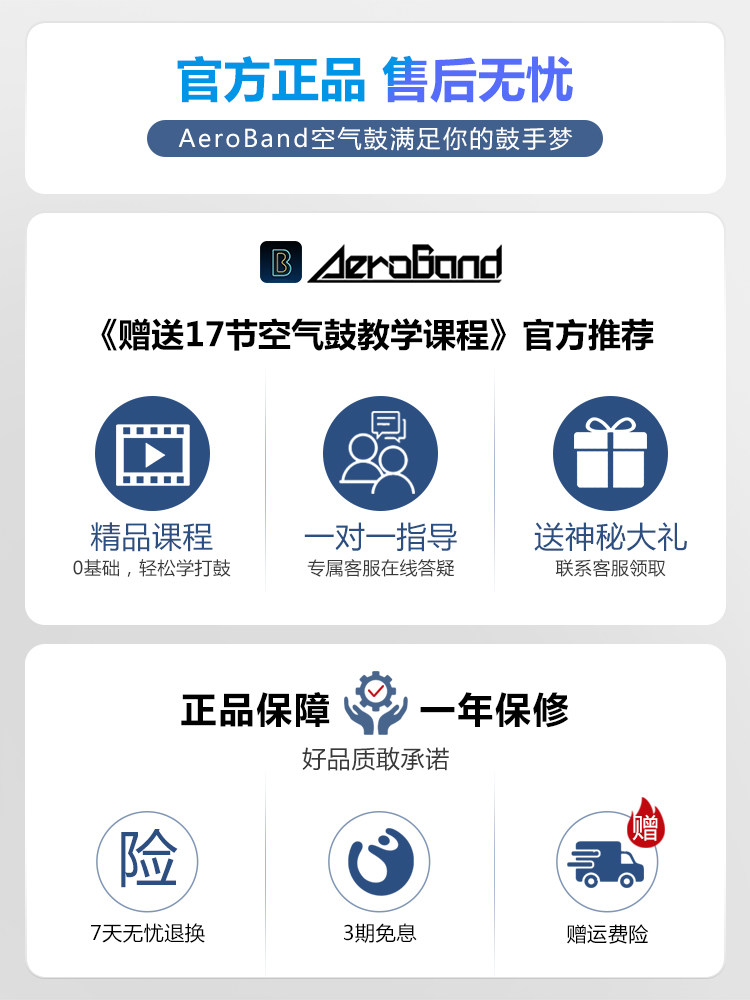 官方正品 售后无忧

AeroBand空气鼓满足你的鼓手梦

AeroBand

《赠送17节空气鼓教学课程》官方推荐

精品课程
0基础，轻松学打鼓

一对一指导
专属客服在线答疑

送神秘大礼
联系客服领取

正品保障 一年保修

好品质敢承诺

险
7天无忧退换

3期免息

赠
赠运费险