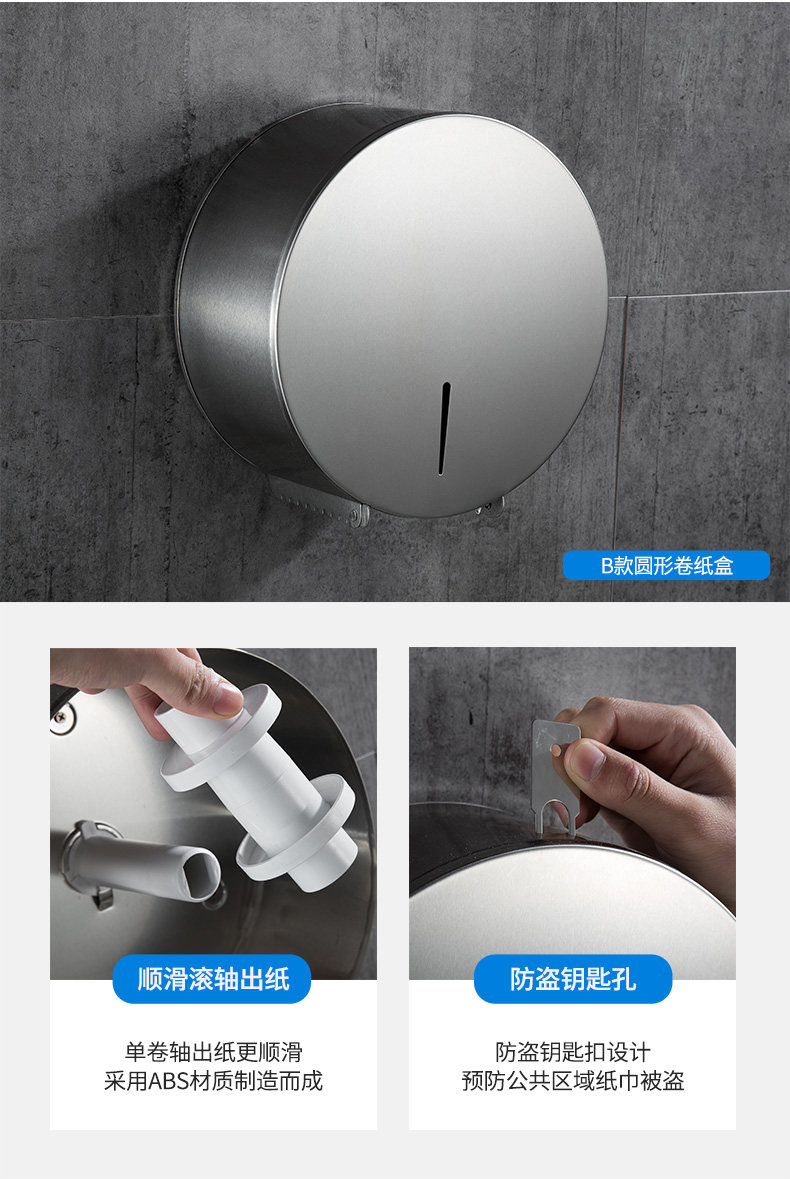 B款圆形卷纸盒

顺滑滚轴出纸

单卷轴出纸更顺滑
采用ABS材质制造而成

防盗钥匙孔

防盗钥匙扣设计
预防公共区域纸巾被盗