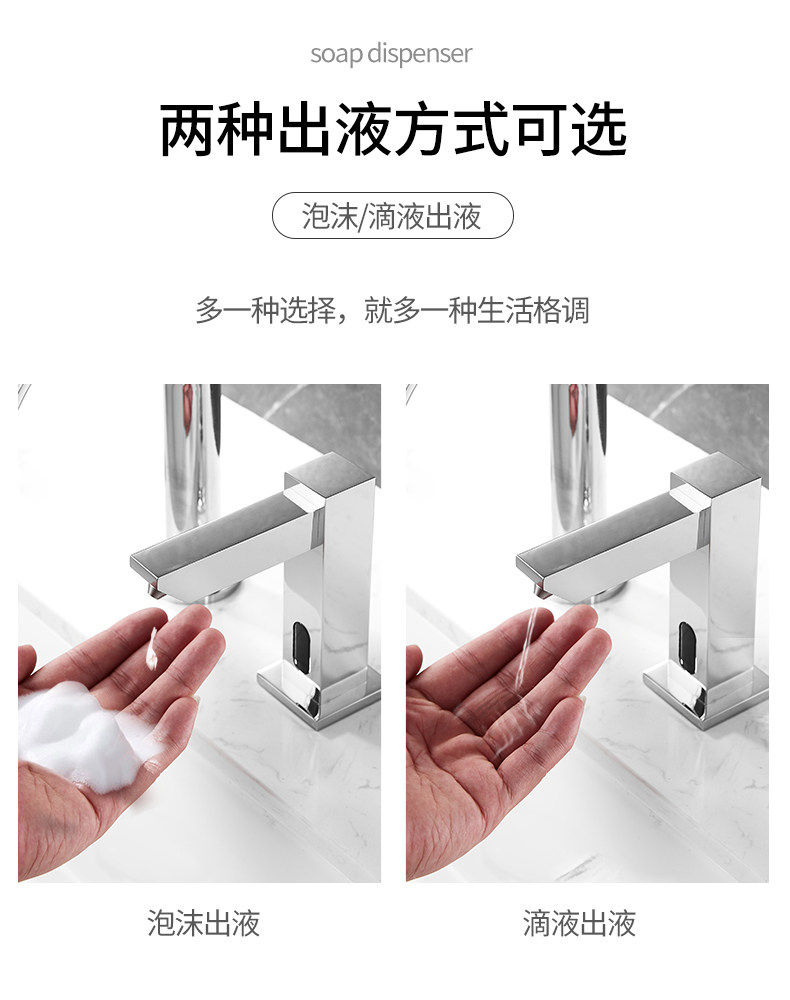 soap dispenser

两种出液方式可选

泡沫/滴液出液

多一种选择，就多一种生活格调

泡沫出液

滴液出液