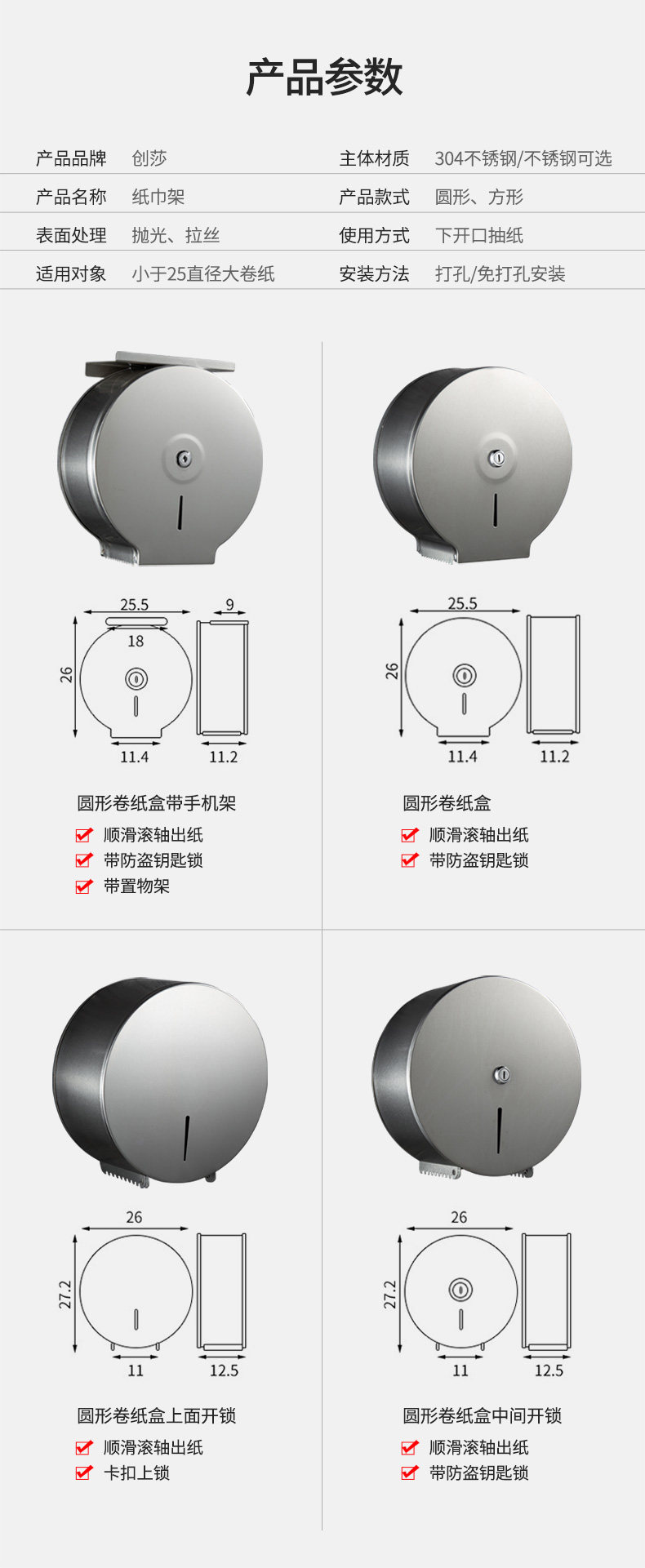 产品参数

| 产品品牌 | 创莎 | 主体材质 | 304不锈钢/不锈钢可选 |
|---|---|---|---|
| 产品名称 | 纸巾架 | 产品款式 | 圆形、方形 |
| 表面处理 | 抛光、拉丝 | 使用方式 | 下开口抽纸 |
| 适用对象 | 小于25直径大卷纸 | 安装方法 | 打孔/免打孔安装 |

25.5
9
18
26
11.4
11.2

圆形卷纸盒带手机架
顺滑滚轴出纸
带防盗钥匙锁
带置物架

25.5
26
11.4
11.2

圆形卷纸盒
顺滑滚轴出纸
带防盗钥匙锁

26
27.2
11
12.5

圆形卷纸盒上面开锁
顺滑滚轴出纸
卡扣上锁

26
27.2
11
12.5

圆形卷纸盒中间开锁
顺滑滚轴出纸
带防盗钥匙锁