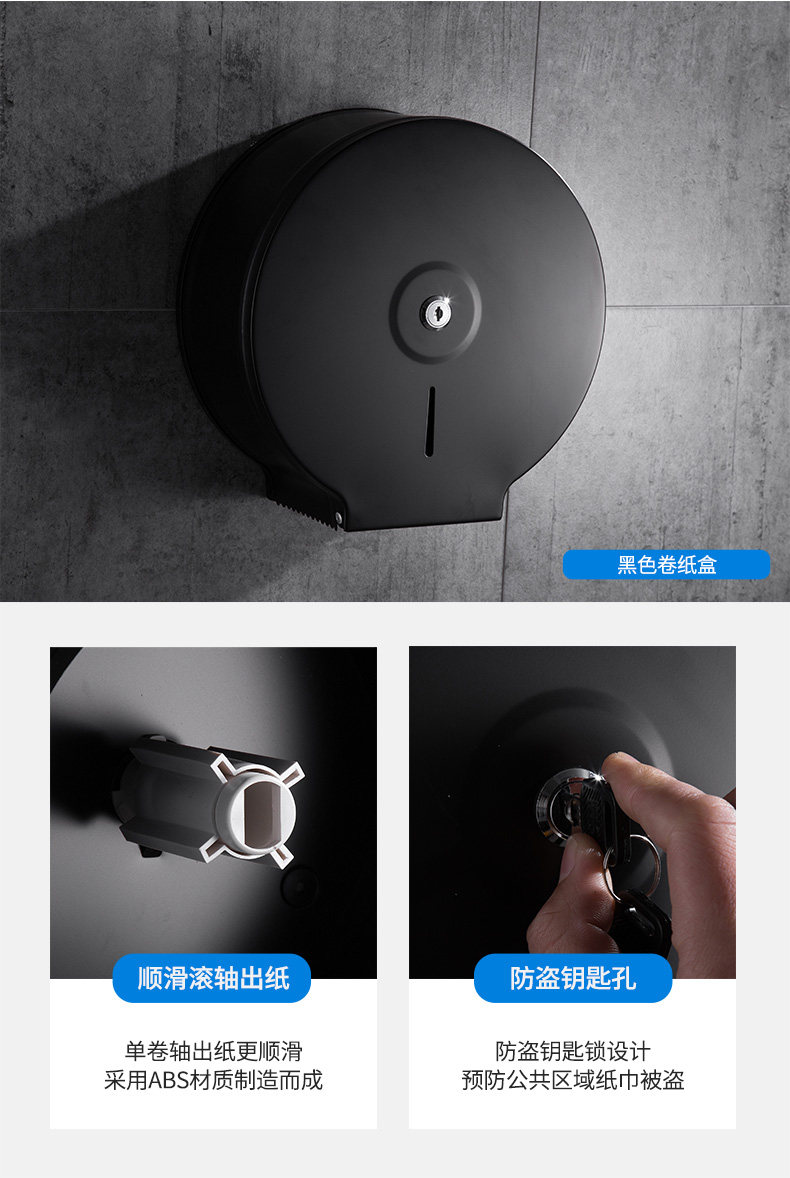 黑色卷纸盒

顺滑滚轴出纸

单卷轴出纸更顺滑
采用ABS材质制造而成

防盗钥匙孔

防盗钥匙锁设计
预防公共区域纸巾被盗