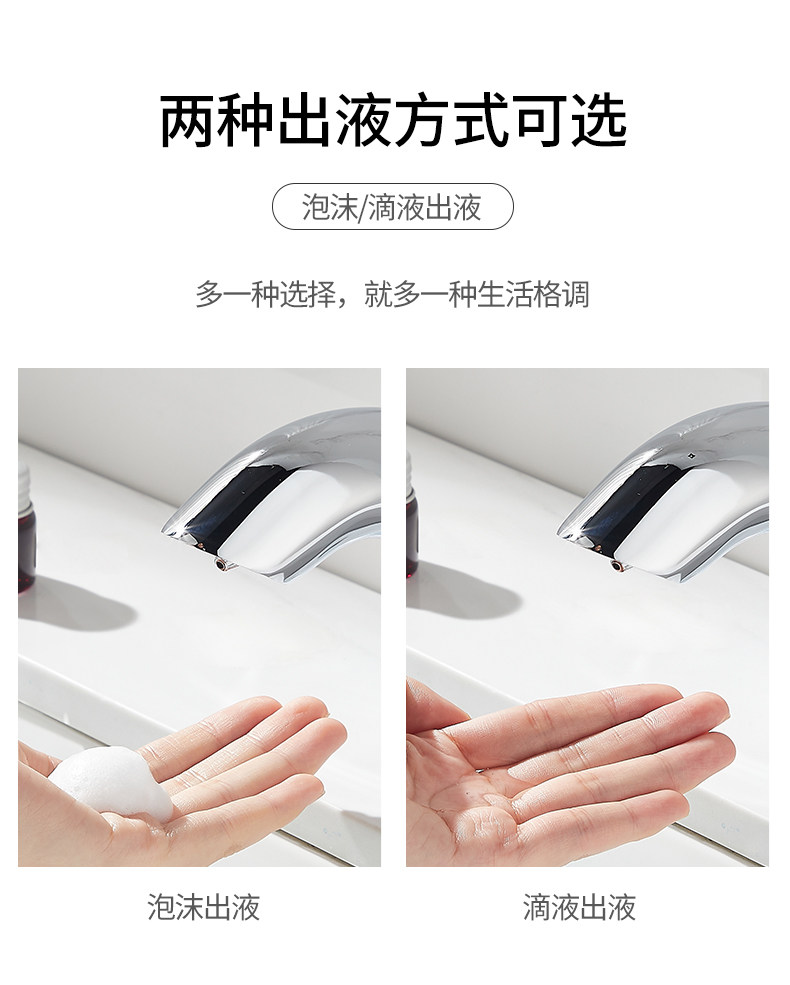 两种出液方式可选

泡沫/滴液出液

多一种选择，就多一种生活格调

泡沫出液

滴液出液