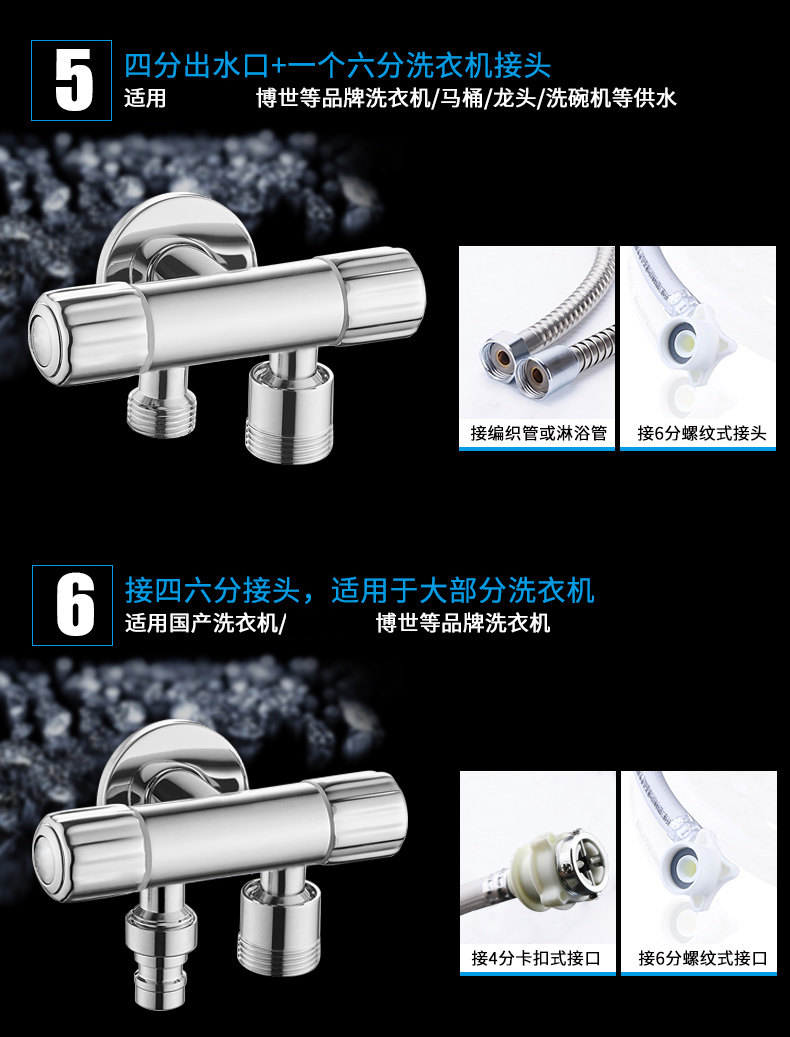 5

四分出水口+一个六分洗衣机接头

适用 博世等品牌洗衣机/马桶/龙头/洗碗机等供水

接编织管或淋浴管

接6分螺纹式接头

6

接四六分接头，适用于大部分洗衣机

适用国产洗衣机/ 博世等品牌洗衣机

接4分卡扣式接口

接6分螺纹式接口