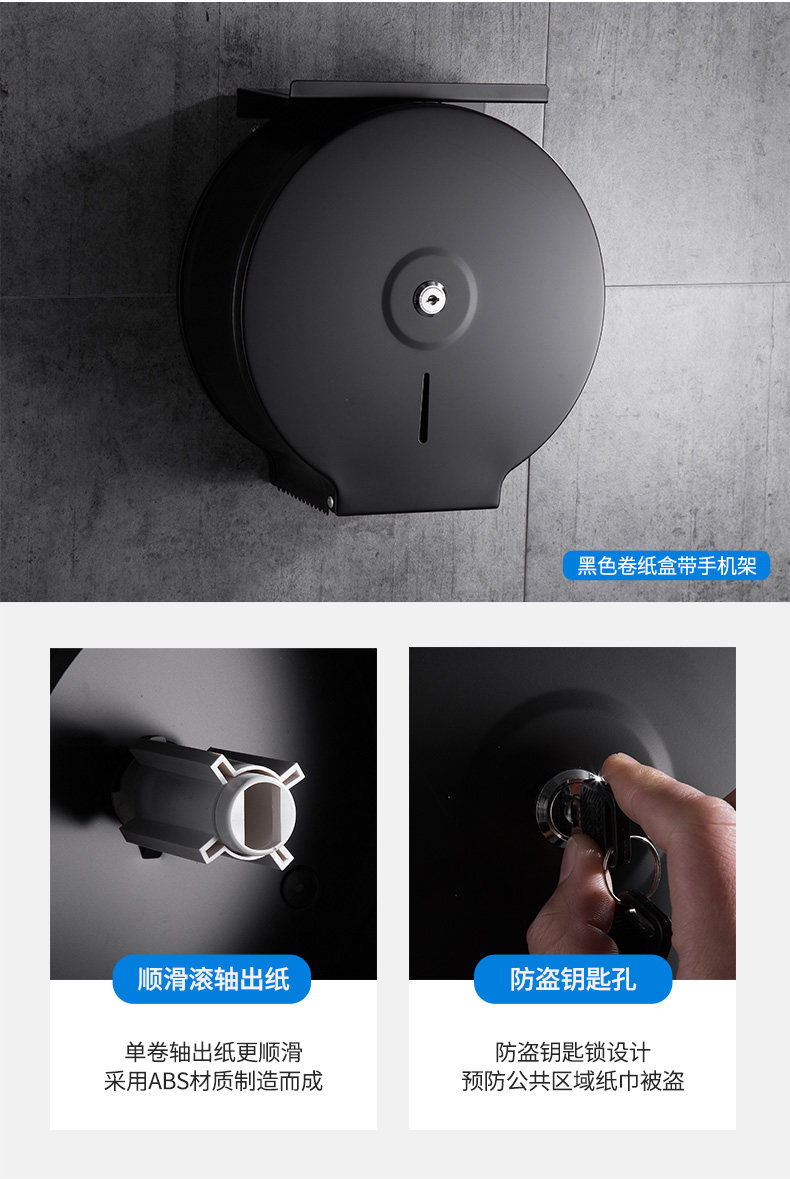 黑色卷纸盒带手机架

顺滑滚轴出纸

单卷轴出纸更顺滑
采用ABS材质制造而成

防盗钥匙孔

防盗钥匙锁设计
预防公共区域纸巾被盗