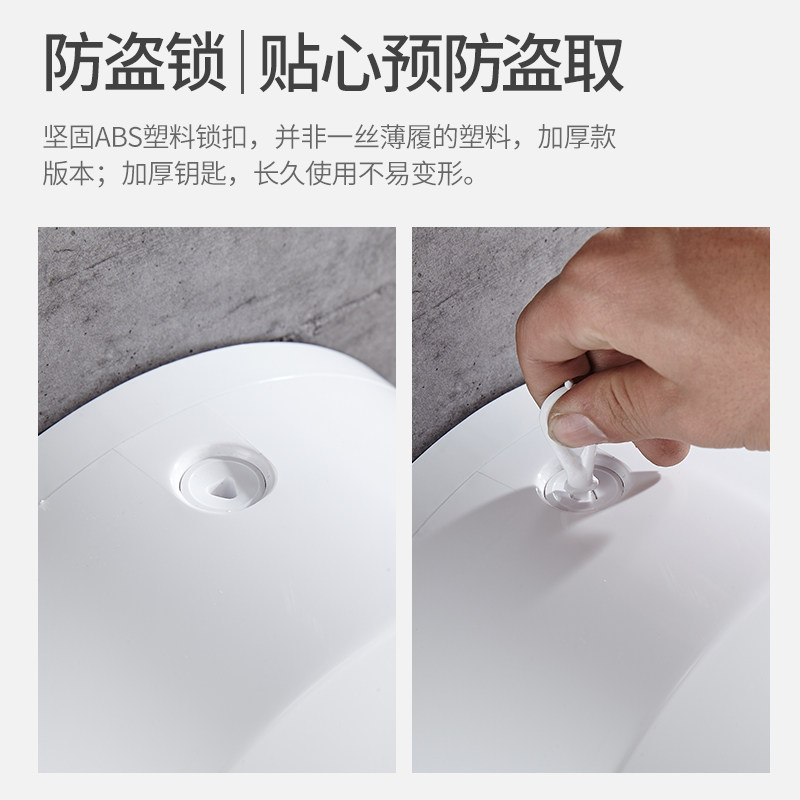 防盗锁 | 贴心预防盗取

坚固ABS塑料锁扣，并非一丝薄履的塑料，加厚款版本；加厚钥匙，长久使用不易变形。