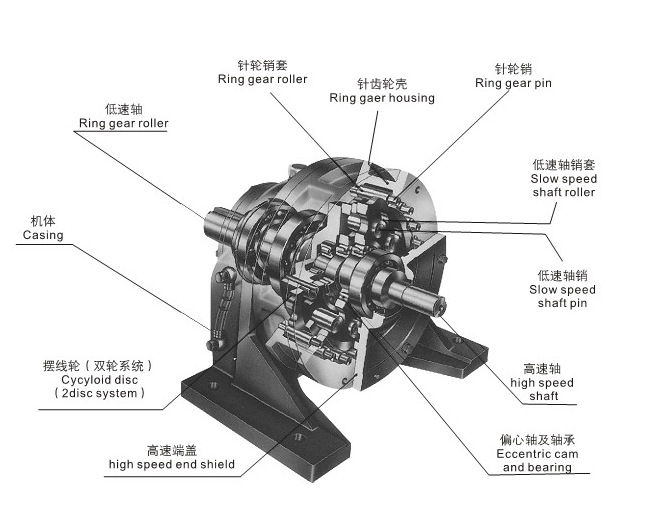 针轮销套
Ring gear roller

针齿轮壳
Ring gaer housing

针轮销
Ring gear pin

低速轴
Ring gear roller

低速轴销套
Slow speed shaft roller

机体
Casing

低速轴销
Slow speed shaft pin

摆线轮（双轮系统）
Cycyloid disc
（2disc system）

高速轴
high speed shaft

高速端盖
high speed end shield

偏心轴及轴承
Eccentric cam and bearing