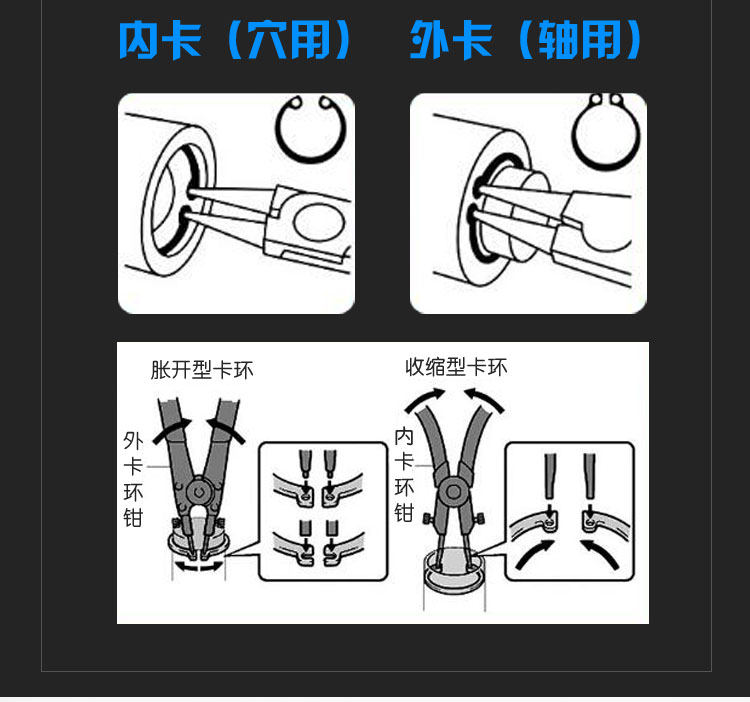 内卡（穴用）　外卡（轴用）

胀开型卡环

外卡环钳

收缩型卡环

内卡环钳