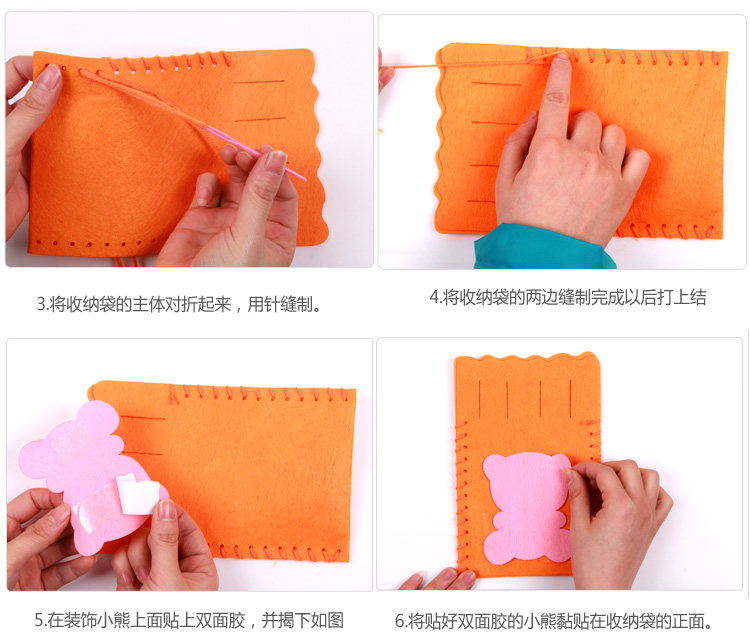 3.将收纳袋的主体对折起来，用针缝制。

4.将收纳袋的两边缝制完成以后打上结

5.在装饰小熊上面贴上双面胶，并揭下如图

6.将贴好双面胶的小熊黏贴在收纳袋的正面。