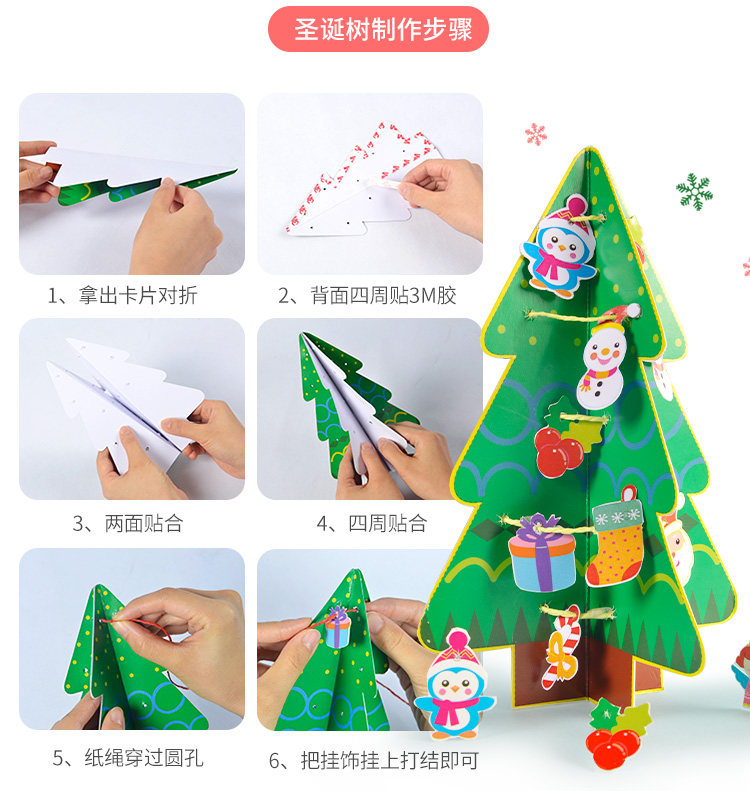 圣诞树制作步骤

1、拿出卡片对折

2、背面四周贴3M胶

3、两面贴合

4、四周贴合

5、纸绳穿过圆孔

6、把挂饰挂上打结即可