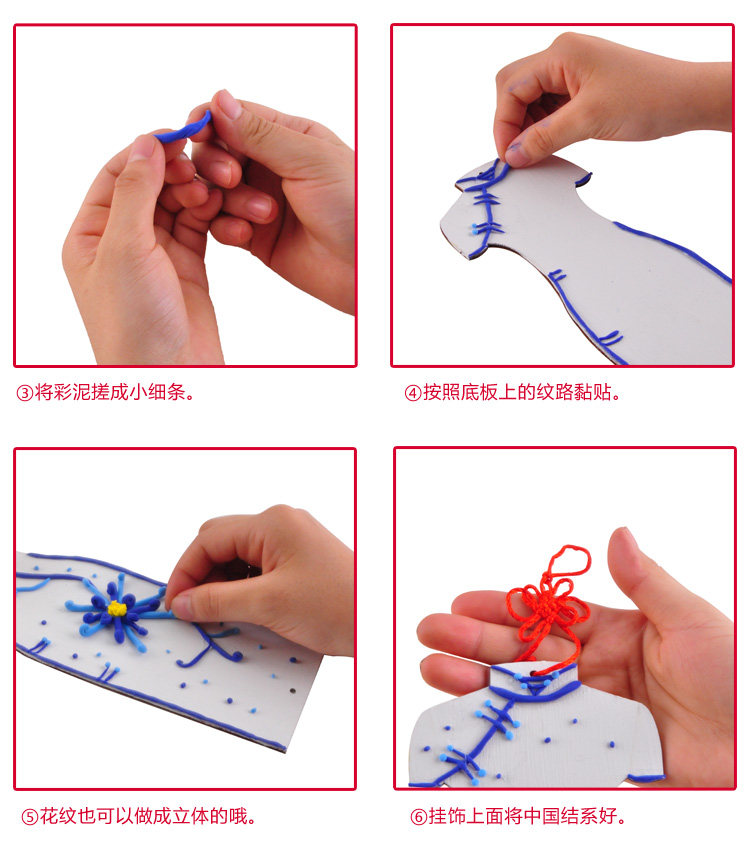 ③将彩泥搓成小细条。

④按照底板上的纹路黏贴。

⑤花纹也可以做成立体的哦。

⑥挂饰上面将中国结系好。