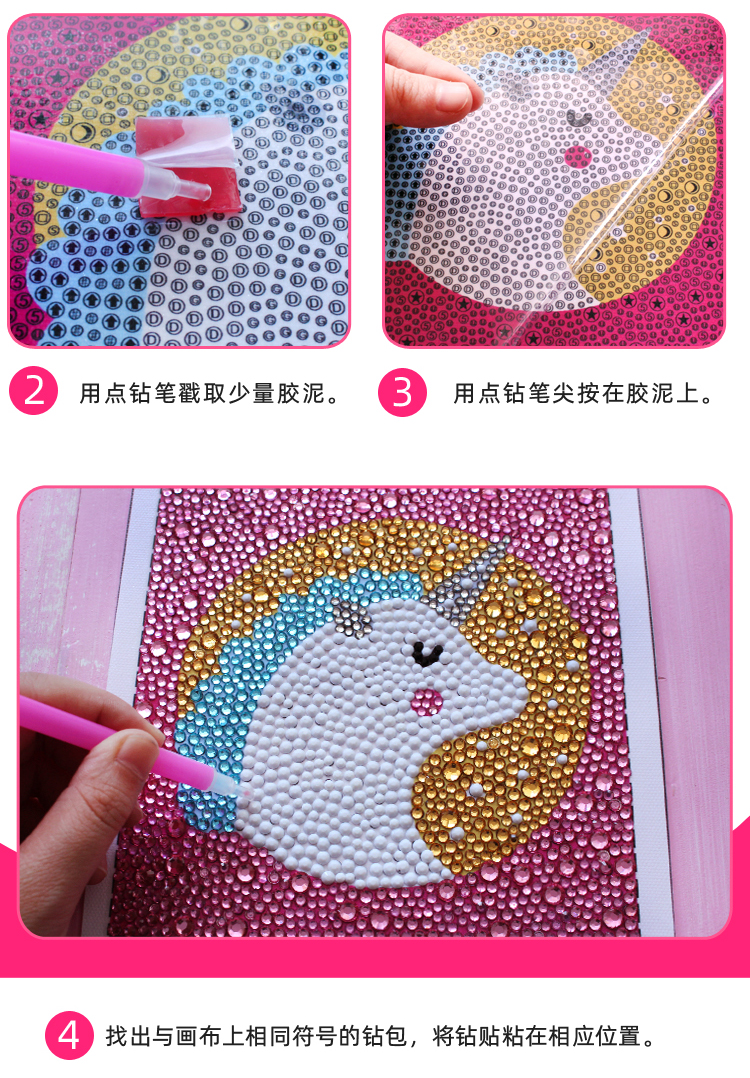 2 用点钻笔戳取少量胶泥。

3 用点钻笔尖按在胶泥上。

4 找出与画布上相同符号的钻包，将钻贴粘在相应位置。