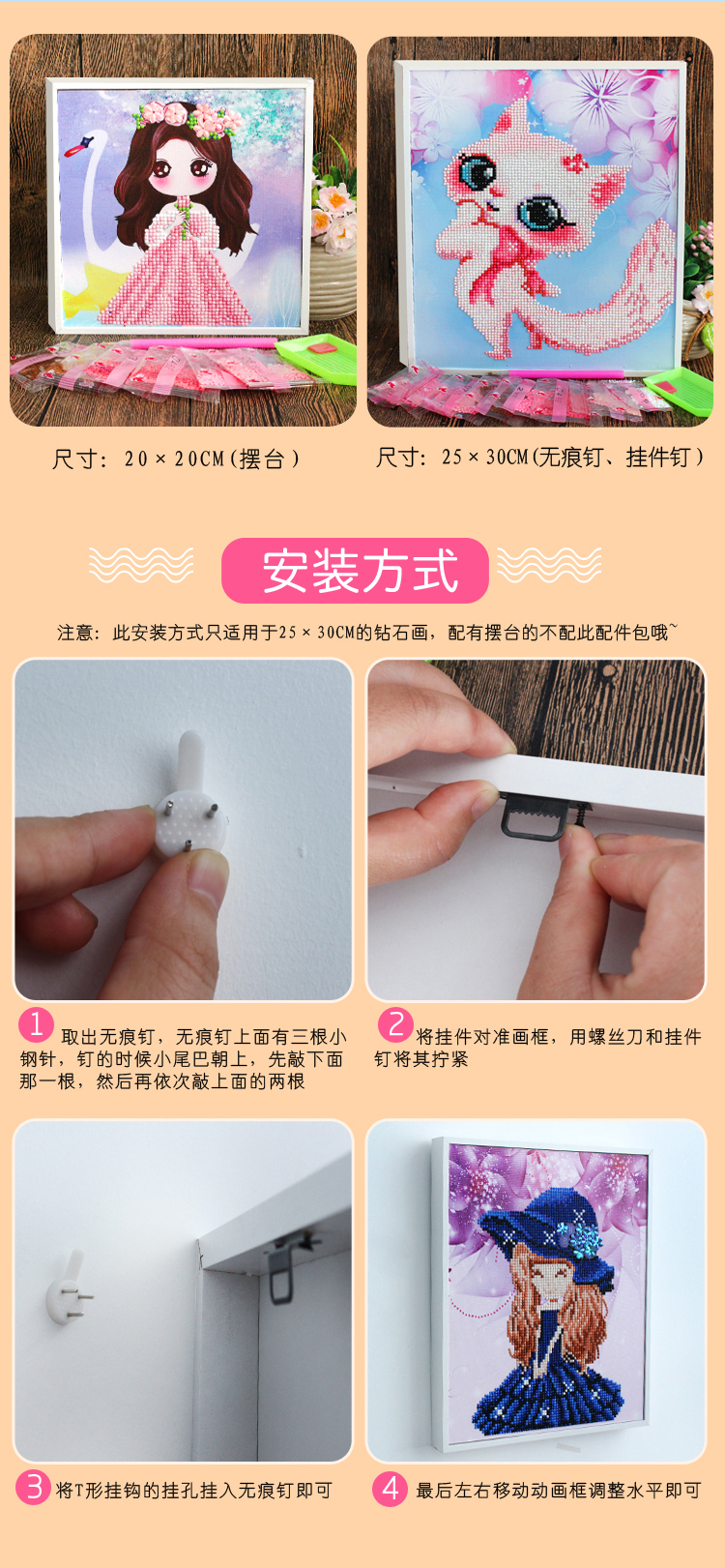 尺寸：20×20CM(摆台)

尺寸：25×30CM(无痕钉、挂件钉)

安装方式

注意：此安装方式只适用于25×30CM的钻石画，配有摆台的不配此配件包哦~

1 取出无痕钉，无痕钉上面有三根小钢针，钉的时候小尾巴朝上，先敲下面那一根，然后再依次敲上面的两根

2 将挂件对准画框，用螺丝刀和挂件钉将其拧紧

3 将T形挂钩的挂孔挂入无痕钉即可

4 最后左右移动动画框调整水平即可