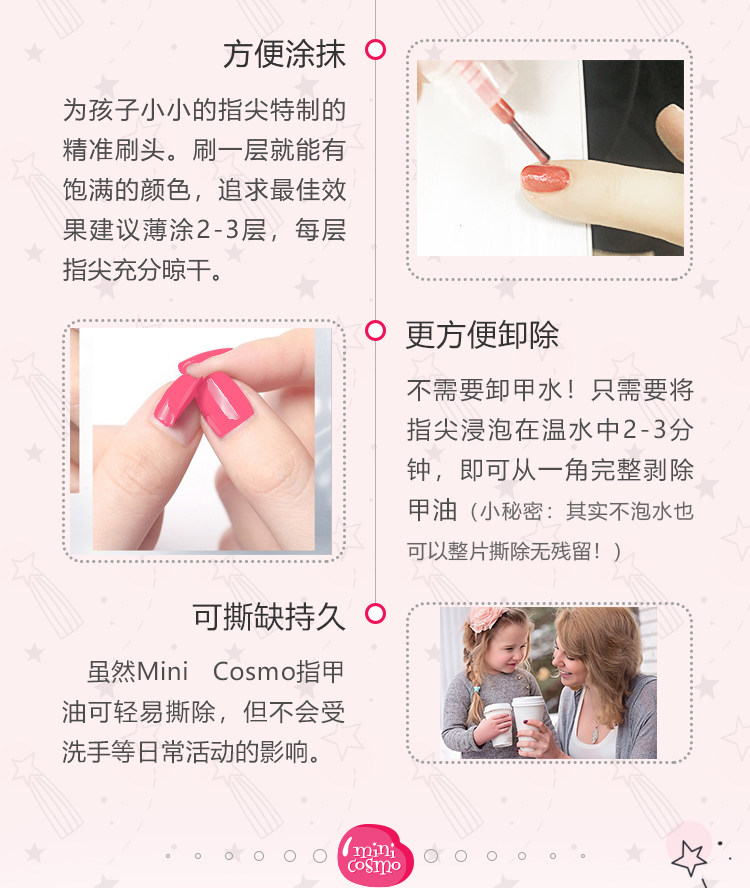 方便涂抹

为孩子小小的指尖特制的精准刷头。刷一层就能有饱满的颜色，追求最佳效果建议薄涂2-3层，每层指尖充分晾干。

更方便卸除

不需要卸甲水！只需要将指尖浸泡在温水中2-3分钟，即可从一角完整剥除甲油（小秘密：其实不泡水也可以整片撕除无残留！）

可撕缺持久

虽然Mini Cosmo指甲油可轻易撕除，但不会受洗手等日常活动的影响。

mini cosmo