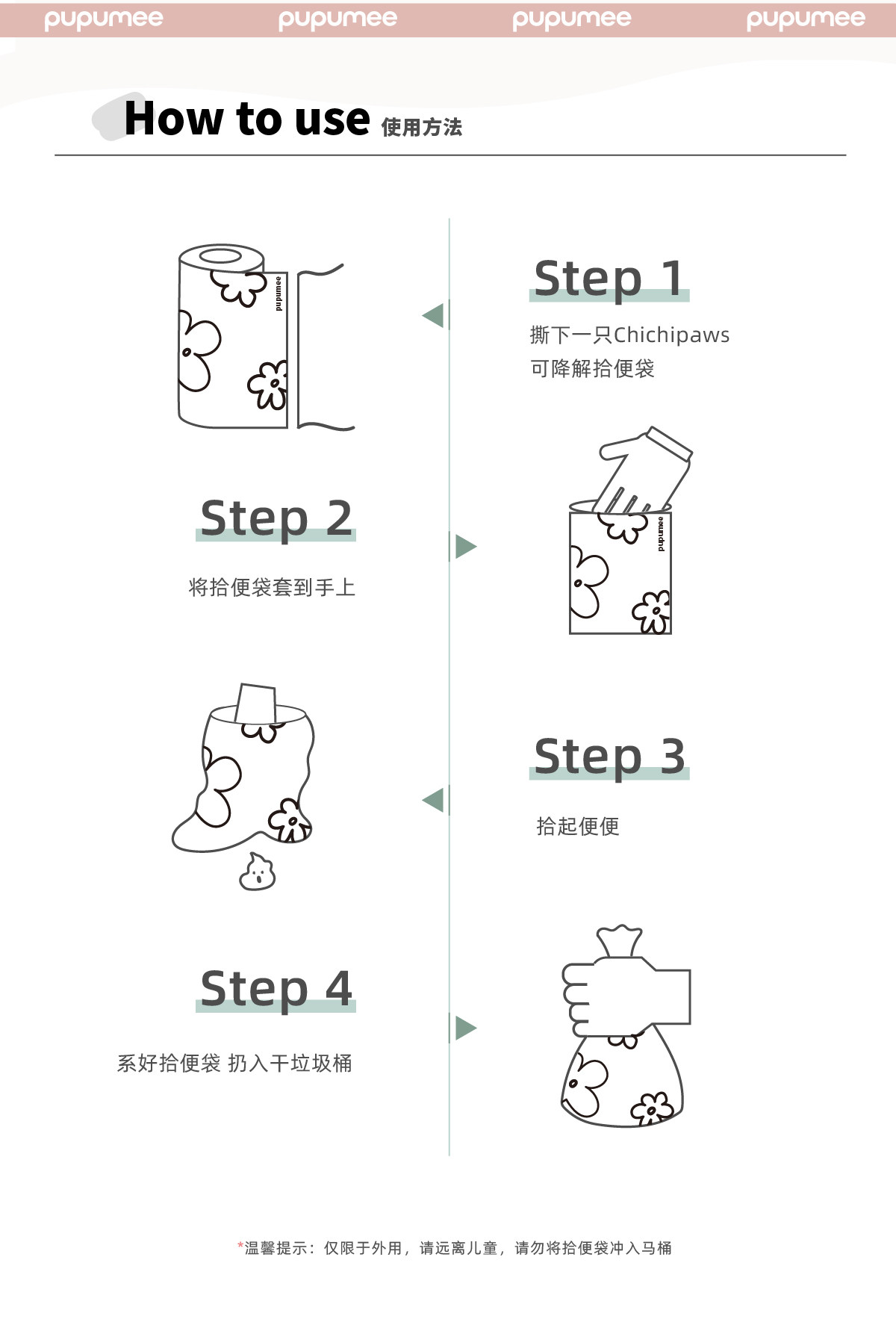 pupumee pupumee pupumee pupumee

How to use 使用方法

pupumee

Step 1

撕下一只Chichipaws
可降解拾便袋

Step 2

将拾便袋套到手上

pupumee

Step 3

拾起便便

Step 4

系好拾便袋 扔入干垃圾桶

*温馨提示：仅限于外用，请远离儿童，请勿将拾便袋冲入马桶