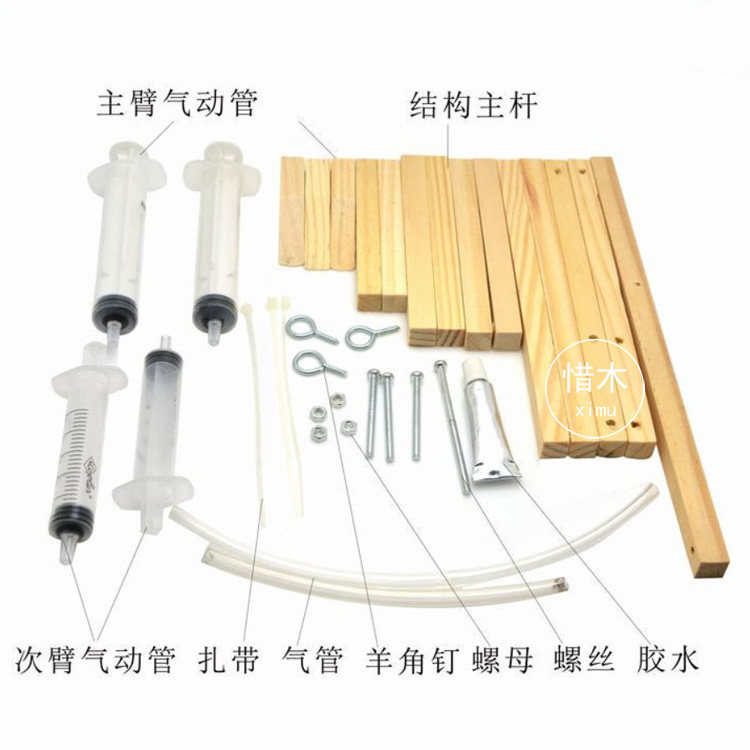 主臂气动管

结构主杆

惜木
ximu

次臂气动管 扎带 气管 羊角钉 螺母 螺丝 胶水