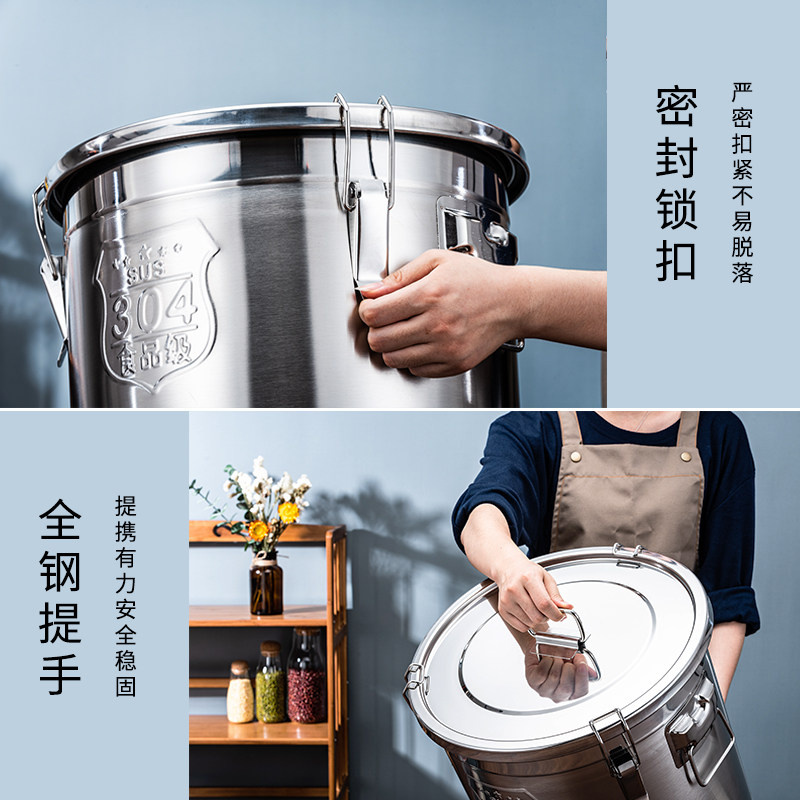 SUS
304
食品级

密封锁扣

严密扣紧不易脱落

全钢提手

提携有力安全稳固