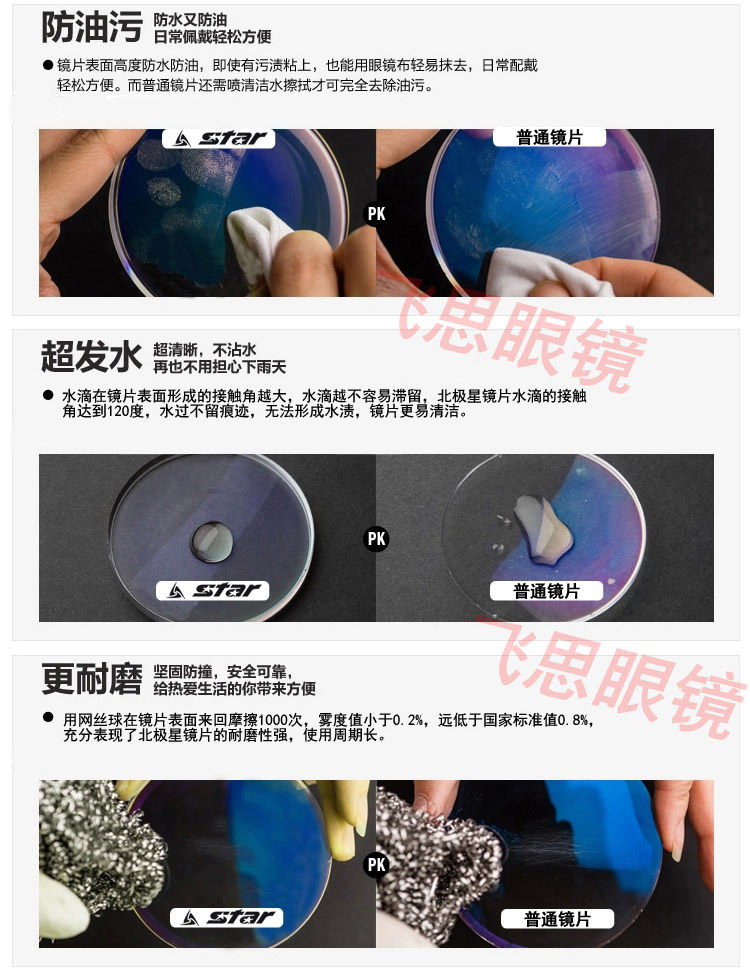 防油污 防水又防油
日常佩戴轻松方便

● 镜片表面高度防水防油，即使有污渍粘上，也能用眼镜布轻易抹去，日常配戴轻松方便。而普通镜片还需喷清洁水擦拭才可完全去除油污。

star

PK

普通镜片

飞思眼镜

超发水 超清晰，不沾水
再也不用担心下雨天

● 水滴在镜片表面形成的接触角越大，水滴越不容易滞留，北极星镜片水滴的接触角达到120度，水过不留痕迹，无法形成水渍，镜片更易清洁。

star

PK

普通镜片

飞思眼镜

更耐磨 坚固防撞，安全可靠，
给热爱生活的你带来方便

● 用网丝球在镜片表面来回摩擦1000次，雾度值小于0.2%，远低于国家标准值0.8%，充分表现了北极星镜片的耐磨性强，使用周期长。

star

PK

普通镜片