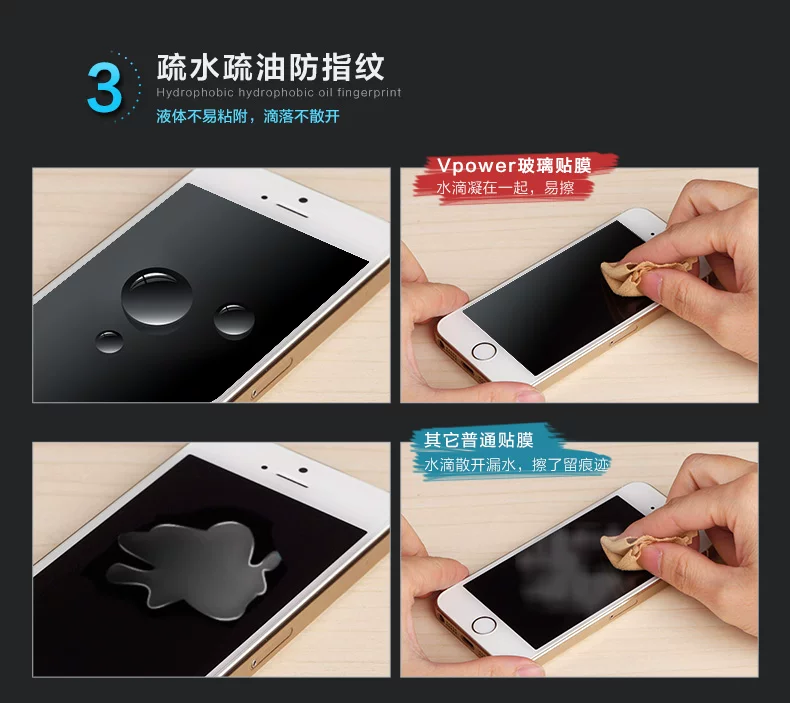 3 疏水疏油防指纹

Hydrophobic hydrophobic oil fingerprint

液体不易粘附，滴落不散开

Vpower玻璃贴膜

水滴凝在一起，易擦

其它普通贴膜

水滴散开漏水，擦了留痕迹