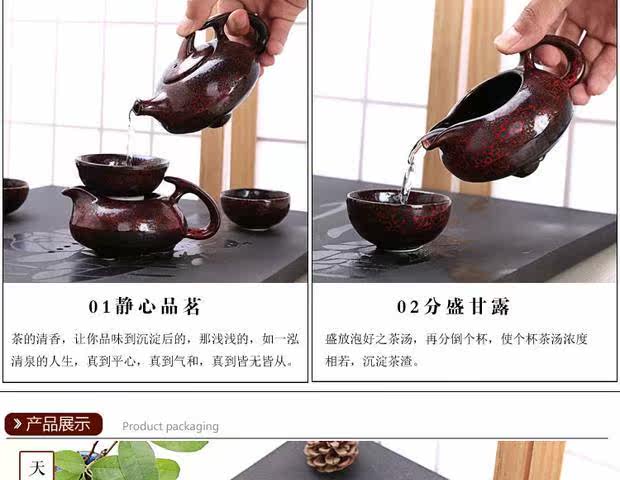 01静心品茗

茶的清香，让你品味到沉淀后的，那浅浅的，如一泓清泉的人生，真到平心，真到气和，真到皆无皆从。

02分盛甘露

盛放泡好之茶汤，再分倒个杯，使个杯茶汤浓度相若，沉淀茶渣。

产品展示 Product packaging

天