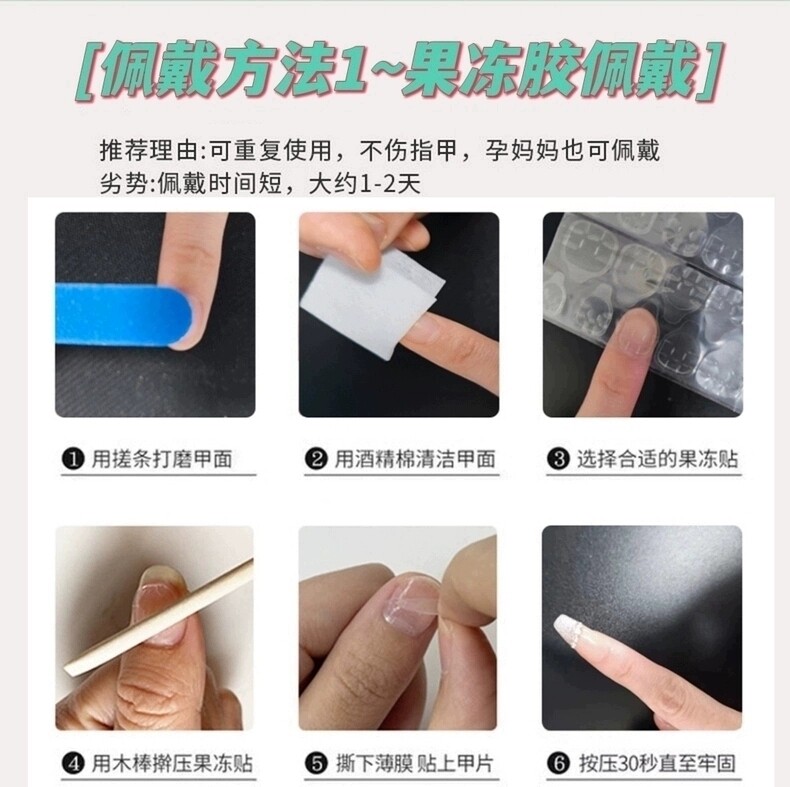 [佩戴方法1~果冻胶佩戴]

推荐理由:可重复使用，不伤指甲，孕妈妈也可佩戴
劣势:佩戴时间短，大约1-2天

❶ 用搓条打磨甲面

❷ 用酒精棉清洁甲面

❸ 选择合适的果冻贴

❹ 用木棒擀压果冻贴

❺ 撕下薄膜 贴上甲片

❻ 按压30秒直至牢固