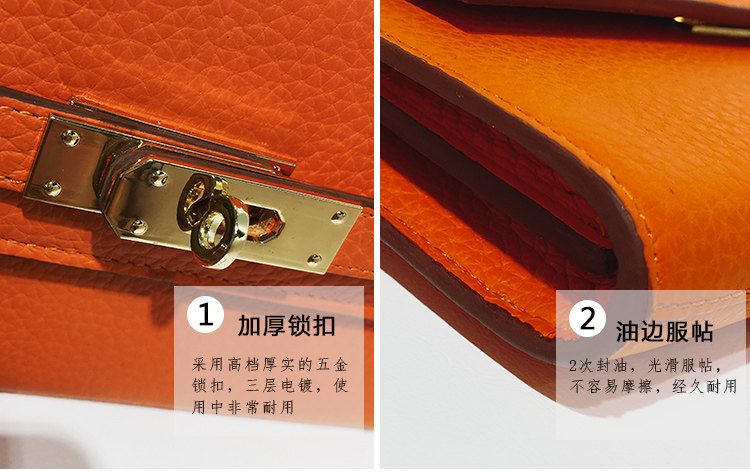 1 加厚锁扣

采用高档厚实的五金锁扣，三层电镀，使用中非常耐用

2 油边服帖

2次封油，光滑服帖，不容易摩擦，经久耐用