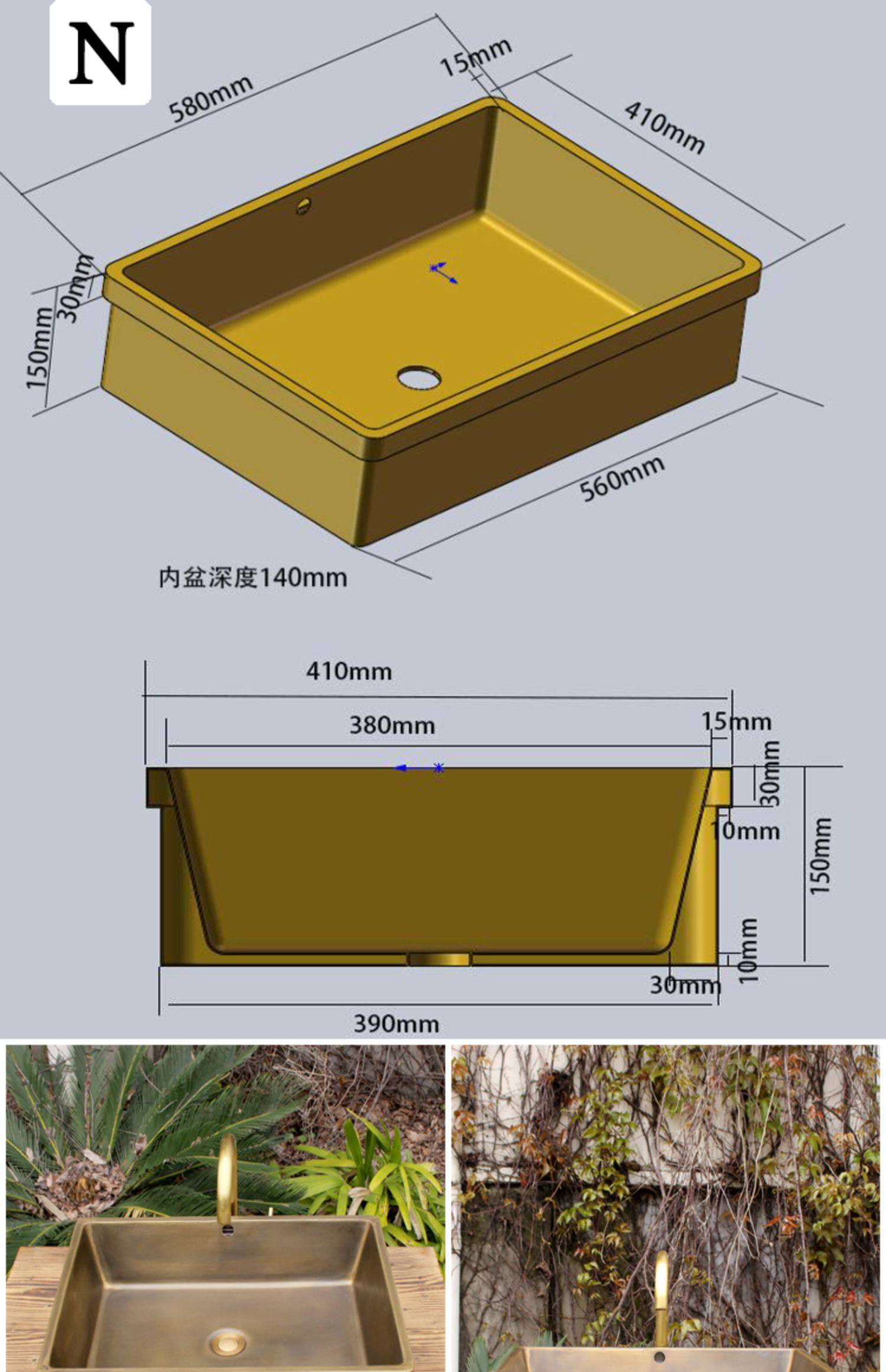 N

580mm

15mm

410mm

30mm

150mm

560mm

内盆深度140mm

410mm

380mm

15mm

30mm

10mm

150mm

10mm

30mm

390mm