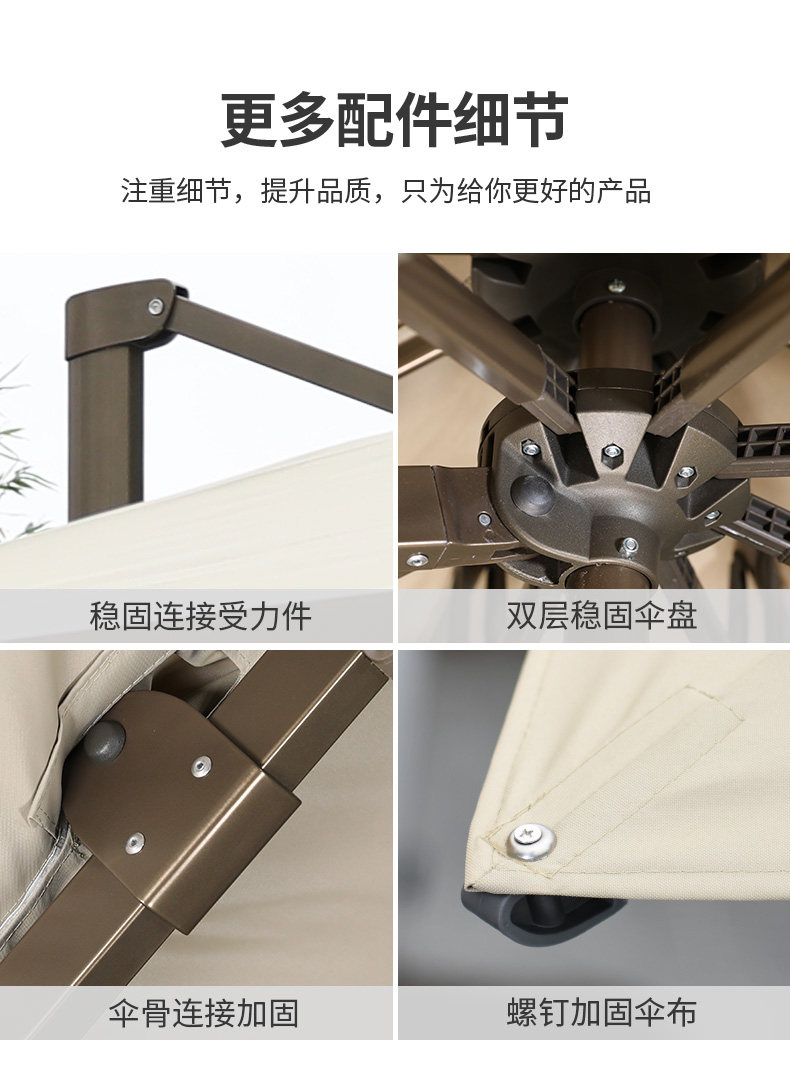 更多配件细节

注重细节，提升品质，只为给你更好的产品

稳固连接受力件

双层稳固伞盘

伞骨连接加固

螺钉加固伞布