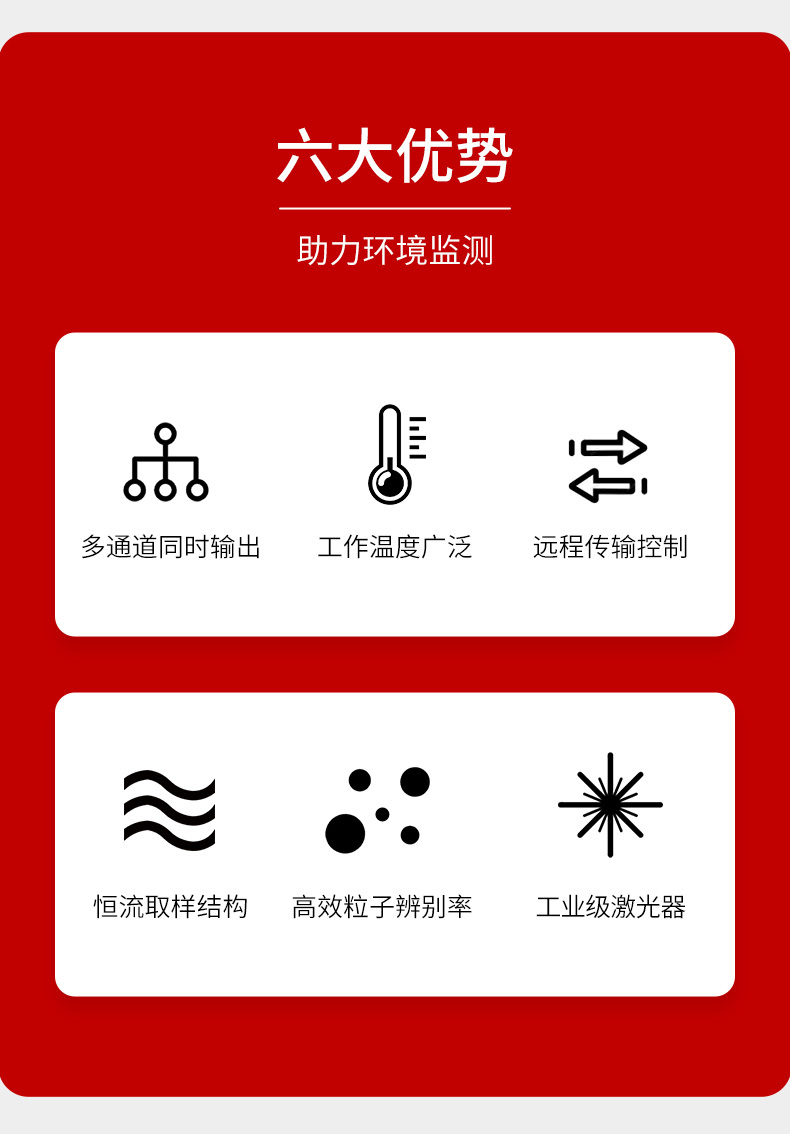 六大优势

助力环境监测

多通道同时输出

工作温度广泛

远程传输控制

恒流取样结构

高效粒子辨别率

工业级激光器