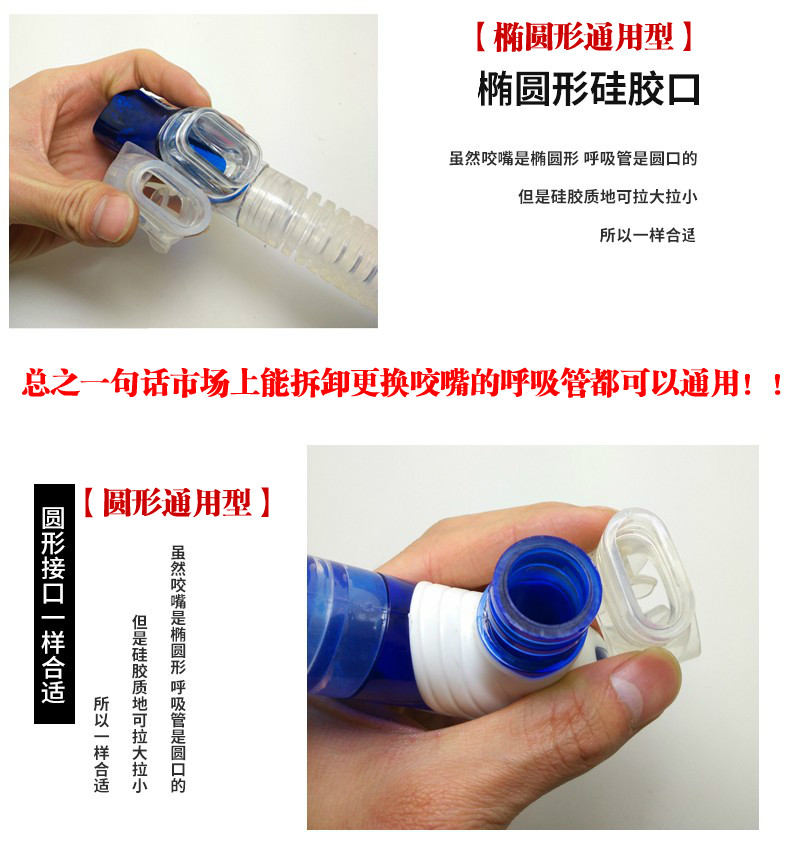 【椭圆形通用型】
椭圆形硅胶口

虽然咬嘴是椭圆形 呼吸管是圆口的
但是硅胶质地可拉大拉小
所以一样合适

总之一句话市场上能拆卸更换咬嘴的呼吸管都可以通用！！

圆形接口一样合适

【圆形通用型】

虽然咬嘴是椭圆形 呼吸管是圆口的
但是硅胶质地可拉大拉小
所以一样合适