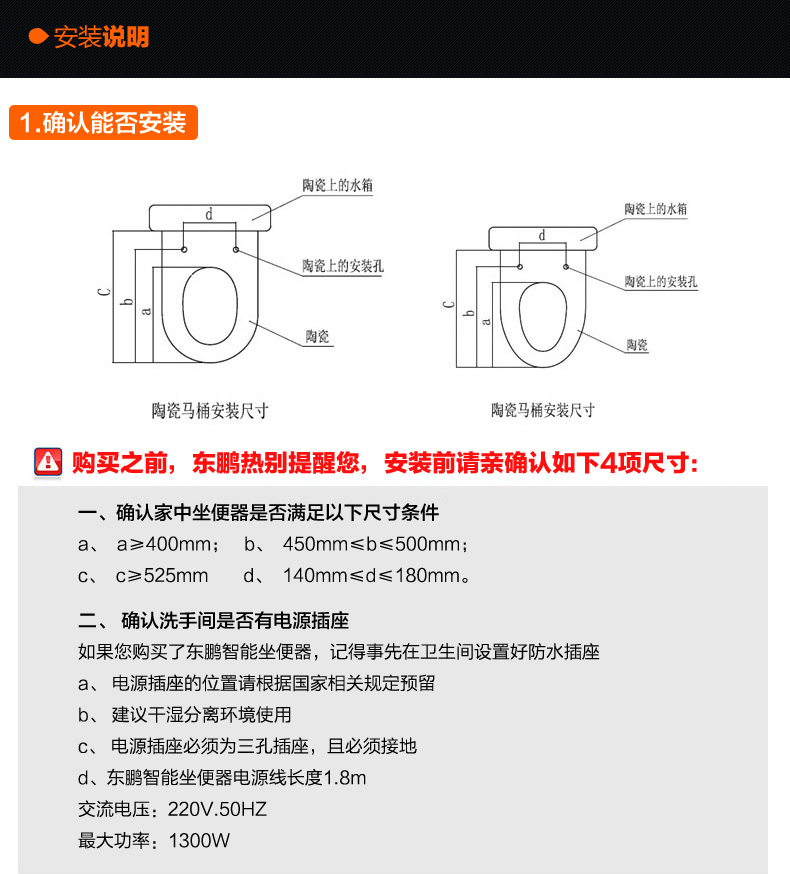 安装说明

1.确认能否安装

陶瓷上的水箱
d
陶瓷上的安装孔
C
b
a
陶瓷
陶瓷马桶安装尺寸

陶瓷上的水箱
d
陶瓷上的安装孔
C
b
a
陶瓷
陶瓷马桶安装尺寸

购买之前，东鹏热别提醒您，安装前请亲确认如下4项尺寸：

一、确认家中坐便器是否满足以下尺寸条件
a、 a≥400mm； b、 450mm≤b≤500mm；
c、 c≥525mm d、 140mm≤d≤180mm。

二、 确认洗手间是否有电源插座
如果您购买了东鹏智能坐便器，记得事先在卫生间设置好防水插座
a、 电源插座的位置请根据国家相关规定预留
b、 建议干湿分离环境使用
c、 电源插座必须为三孔插座，且必须接地
d、东鹏智能坐便器电源线长度1.8m
交流电压：220V.50HZ
最大功率：1300W