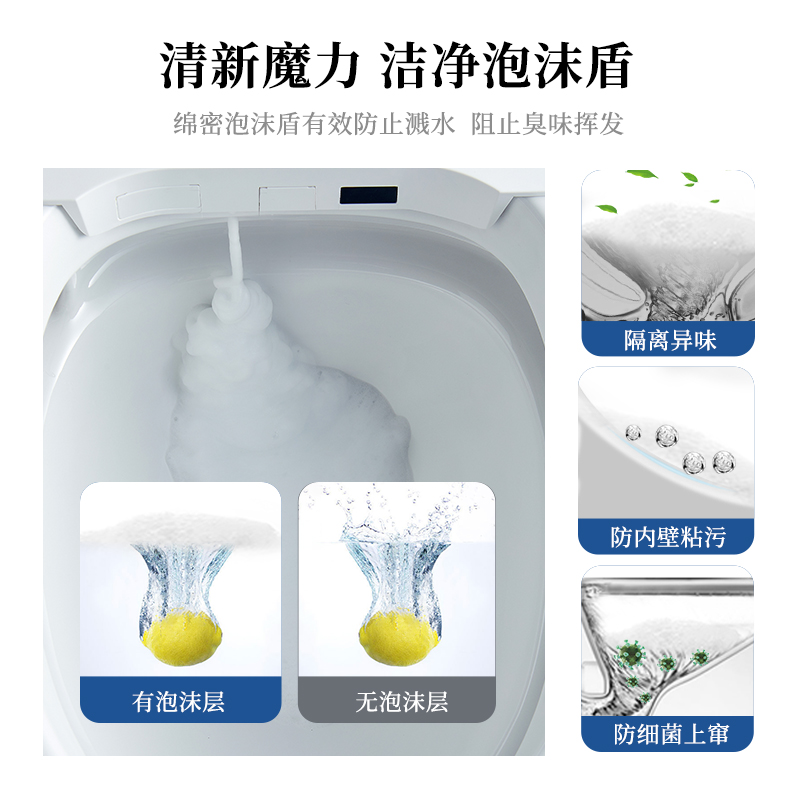 清新魔力 洁净泡沫盾

绵密泡沫盾有效防止溅水 阻止臭味挥发

有泡沫层

无泡沫层

隔离异味

防内壁粘污

防细菌上窜