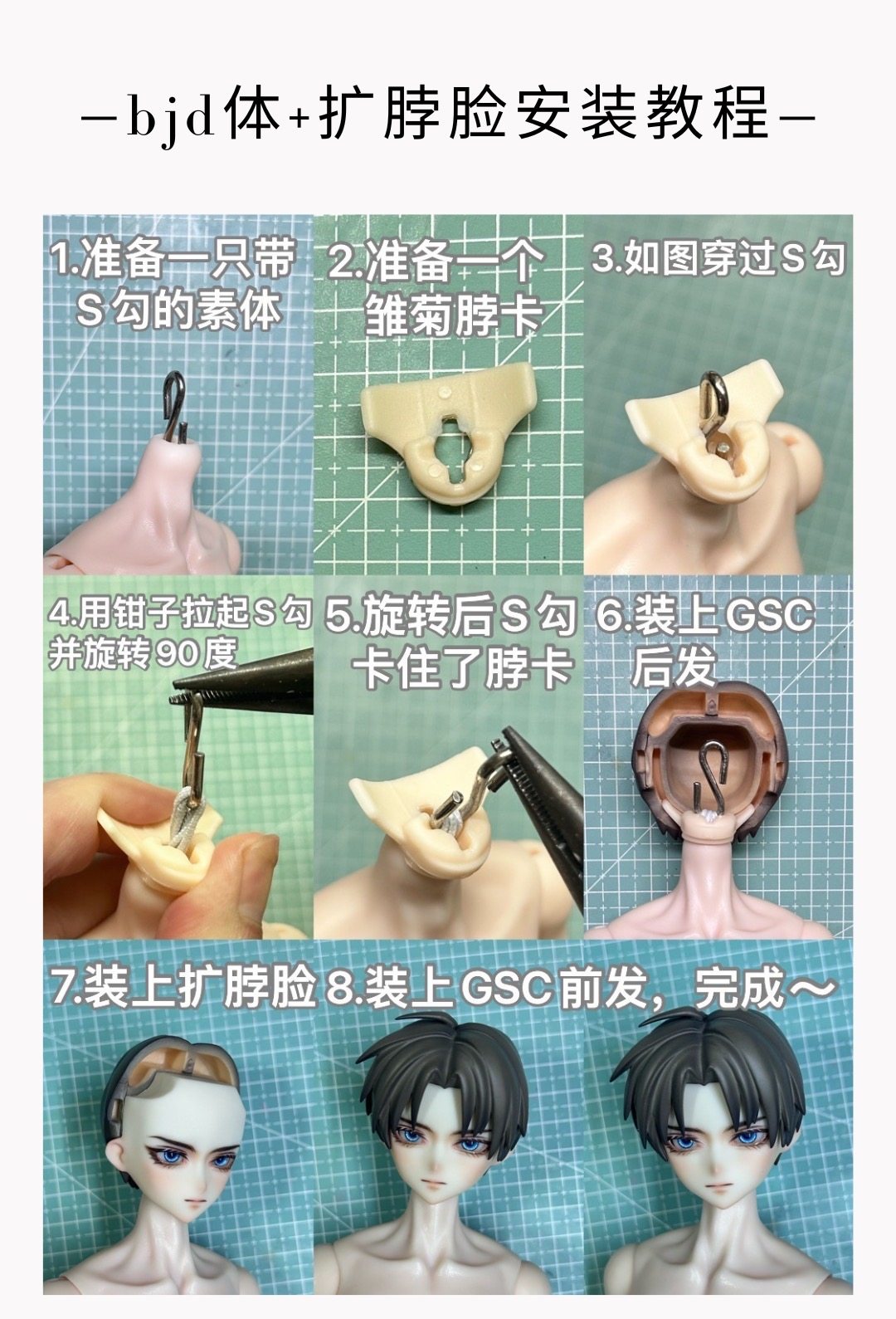 —bjd体+扩脖脸安装教程—

1.准备一只带S勾的素体

2.准备一个雏菊脖卡

3.如图穿过S勾

4.用钳子拉起S勾并旋转90度

5.旋转后S勾卡住了脖卡

6.装上GSC后发

7.装上扩脖脸

8.装上GSC前发，完成～