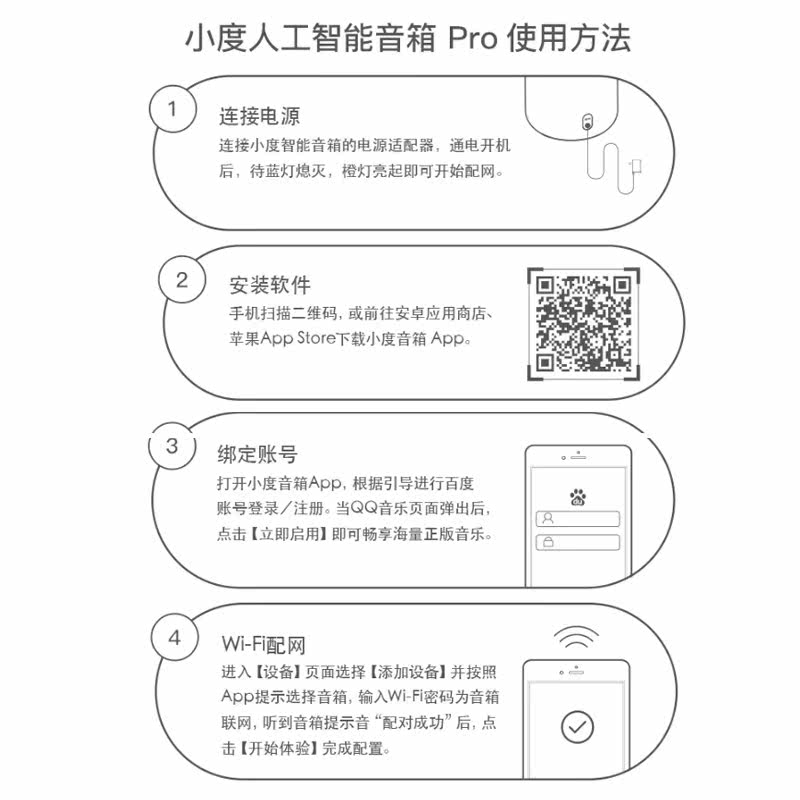 小度人工智能音箱 Pro 使用方法

1

连接电源

连接小度智能音箱的电源适配器，通电开机后，待蓝灯熄灭，橙灯亮起即可开始配网。

2

安装软件

手机扫描二维码，或前往安卓应用商店、苹果App Store下载小度音箱 App。

3

绑定账号

打开小度音箱App，根据引导进行百度账号登录／注册。当QQ音乐页面弹出后，点击【立即启用】即可畅享海量正版音乐。

4

Wi-Fi配网

进入【设备】页面选择【添加设备】并按照App提示选择音箱，输入Wi-Fi密码为音箱联网，听到音箱提示音“配对成功”后，点击【开始体验】完成配置。