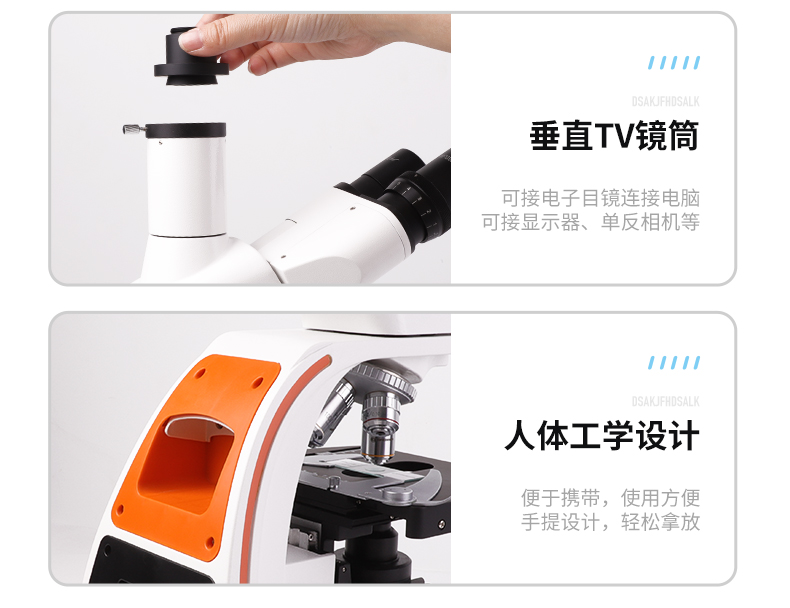 DSAKJFHDSALK

垂直TV镜筒

可接电子目镜连接电脑
可接显示器、单反相机等

DSAKJFHDSALK

人体工学设计

便于携带，使用方便
手提设计，轻松拿放