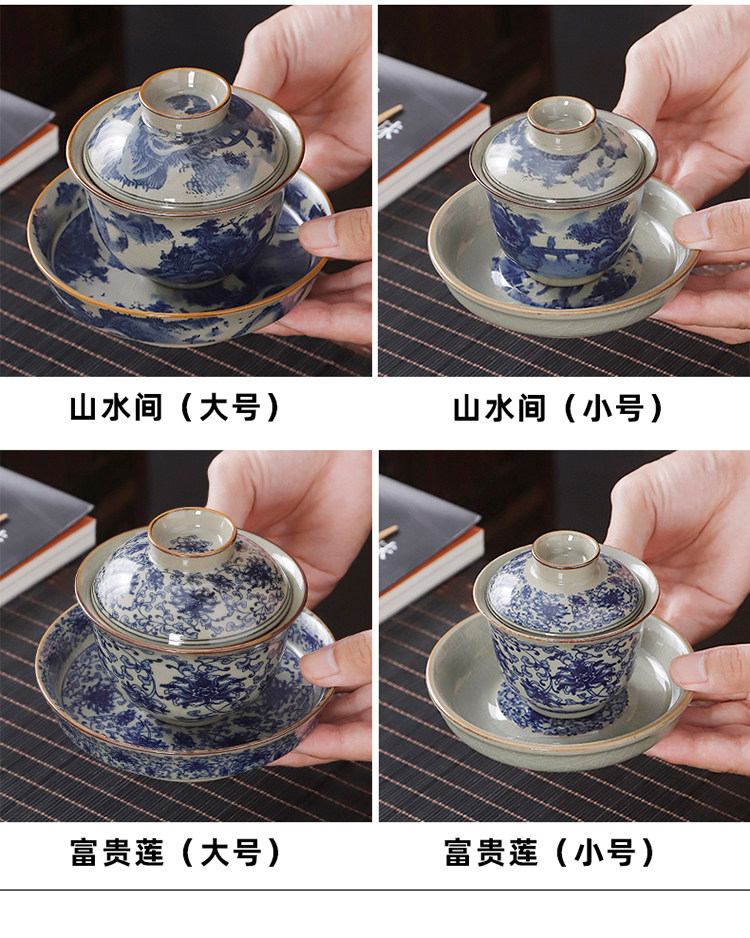 山水间（大号）

山水间（小号）

富贵莲（大号）

富贵莲（小号）