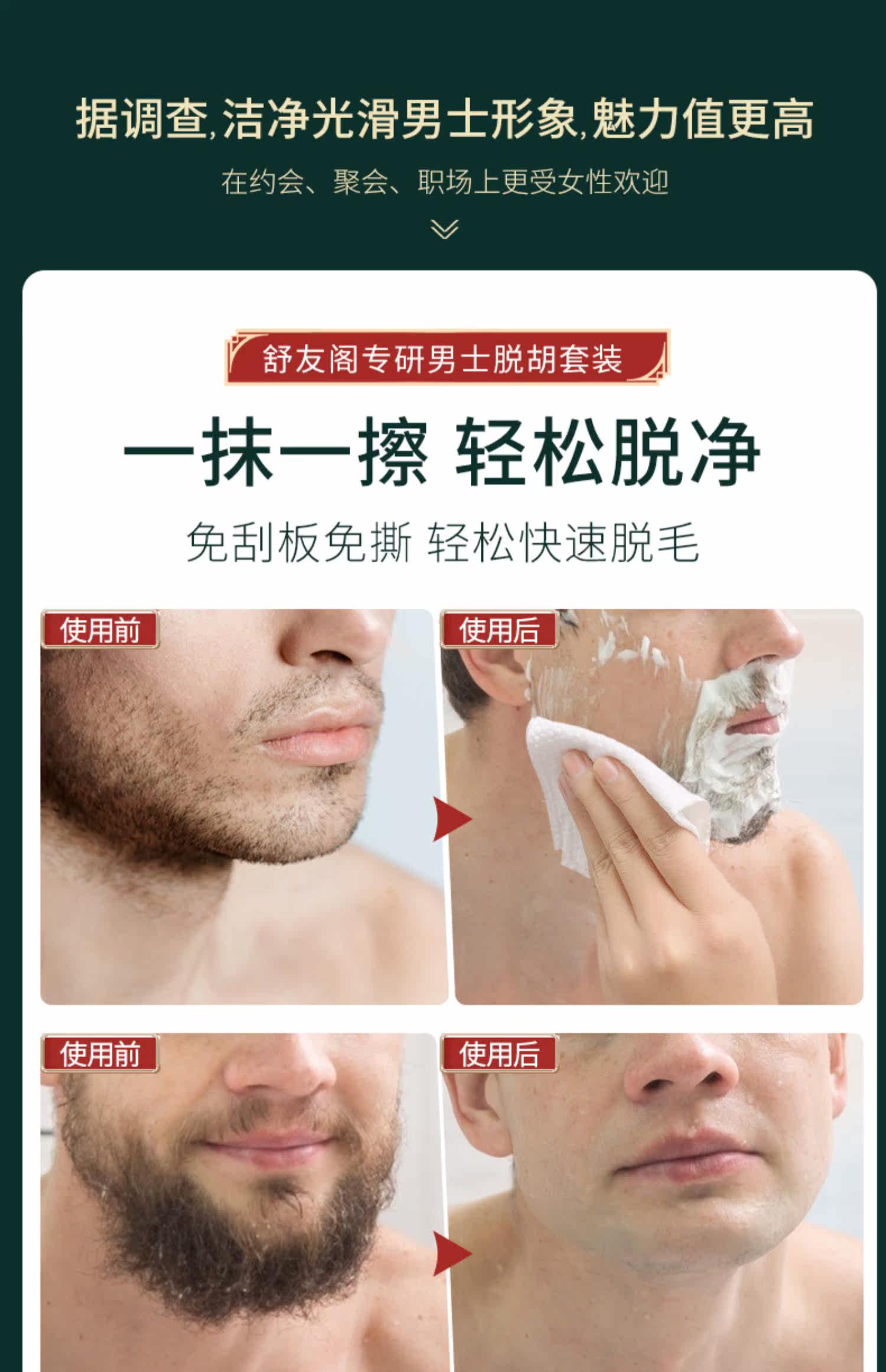 据调查,洁净光滑男士形象,魅力值更高

在约会、聚会、职场上更受女性欢迎

舒友阁专研男士脱胡套装

一抹一擦 轻松脱净

免刮板免撕 轻松快速脱毛

使用前

使用后

使用前

使用后