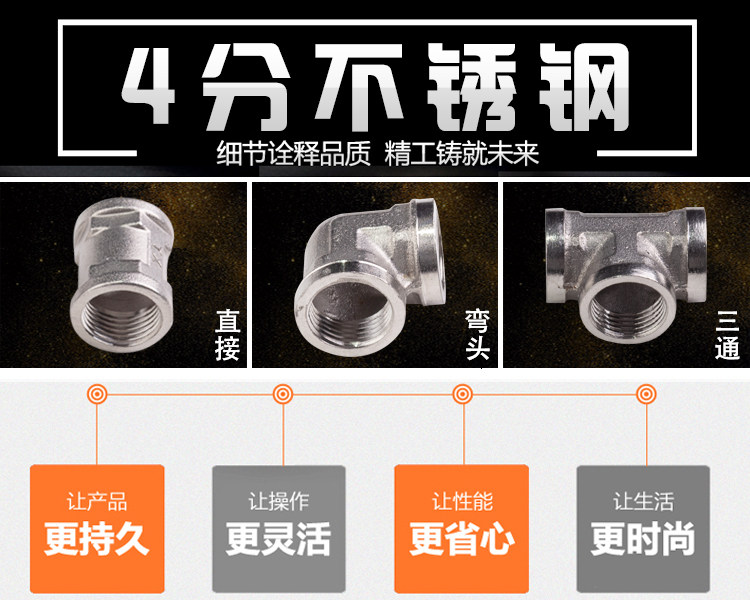 4分不锈钢

细节诠释品质 精工铸就未来

直接

弯头

三通

让产品
更持久

让操作
更灵活

让性能
更省心

让生活
更时尚