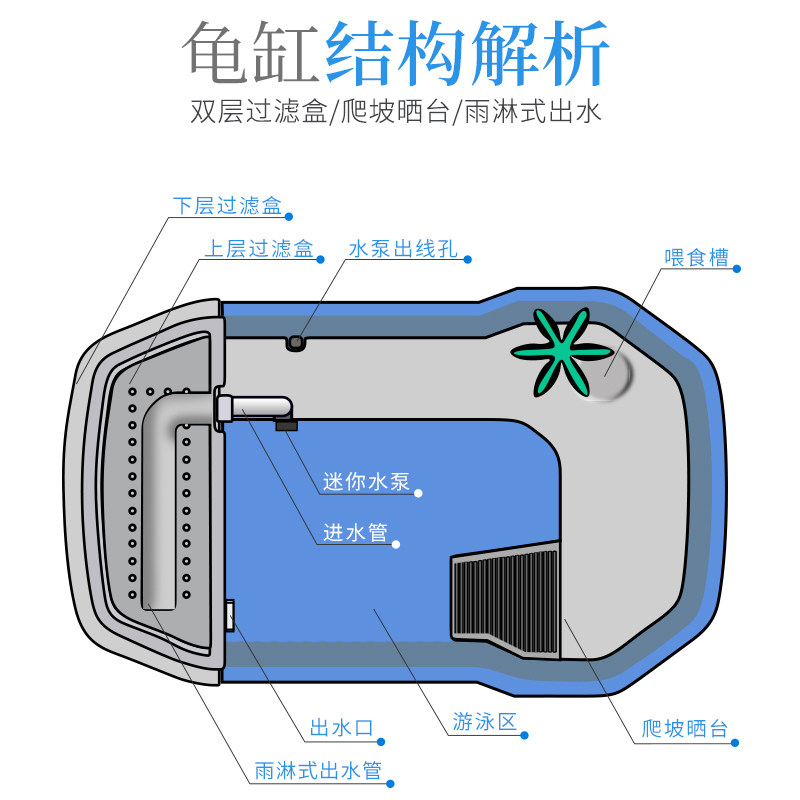 龟缸结构解析
双层过滤盒/爬坡晒台/雨淋式出水

下层过滤盒
上层过滤盒
水泵出线孔
喂食槽
迷你水泵
进水管
出水口
游泳区
爬坡晒台
雨淋式出水管